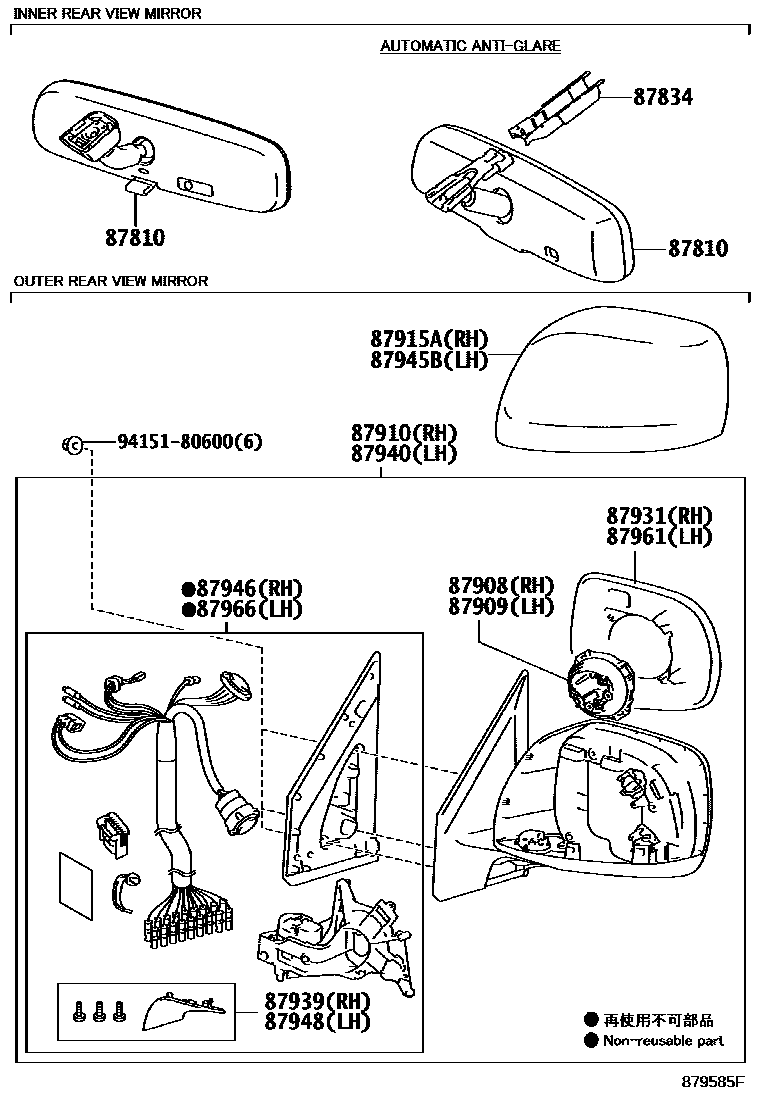 INNER REAR VIEW MIRROR

AUTOMATIC ANTI-GLARE

87834

87810

87810

OUTER REAR VIEW MIRROR

87915A(RH)
87945B(LH)

94151-80600(6)

87910(RH)
87940(LH)

87931(RH)
87961(LH)

●87946(RH)
●87966(LH)

87908(RH)
87909(LH)

87939(RH)
87948(LH)

● 再使用不可部品
● Non-reusable part

879585F