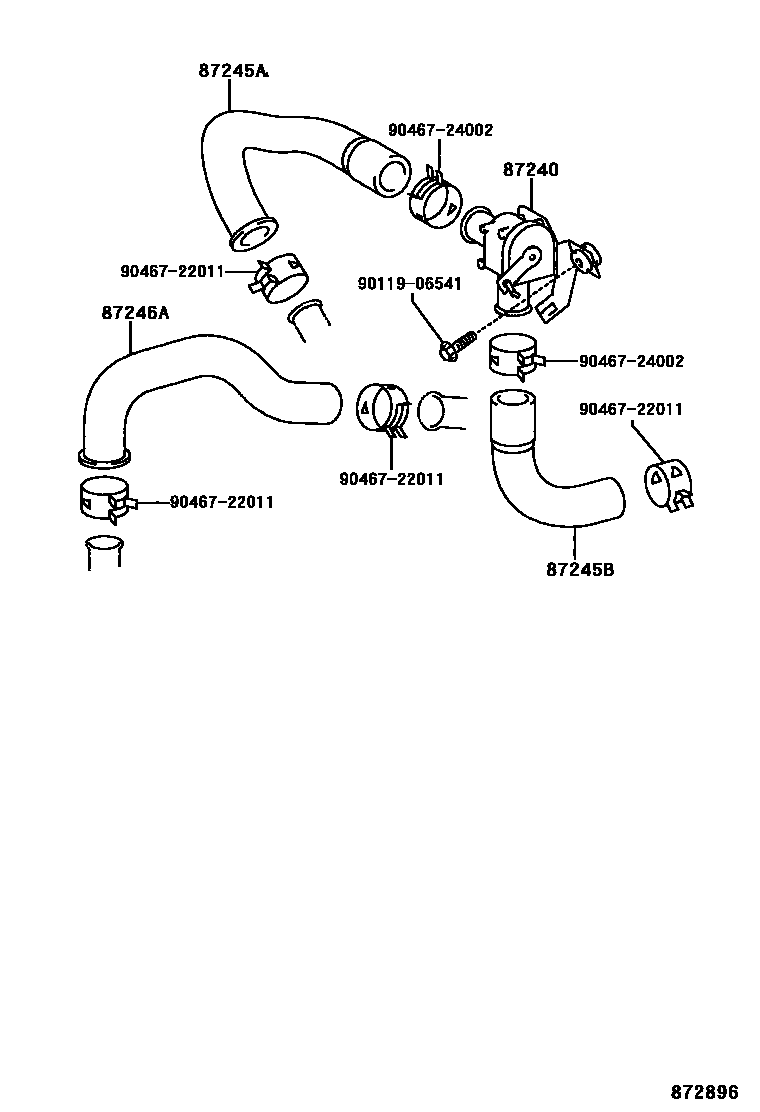 87245A
90467-24002
87240
90467-22011
90119-06541
87246A
90467-24002
90467-22011
90467-22011
90467-22011
87245B
872896