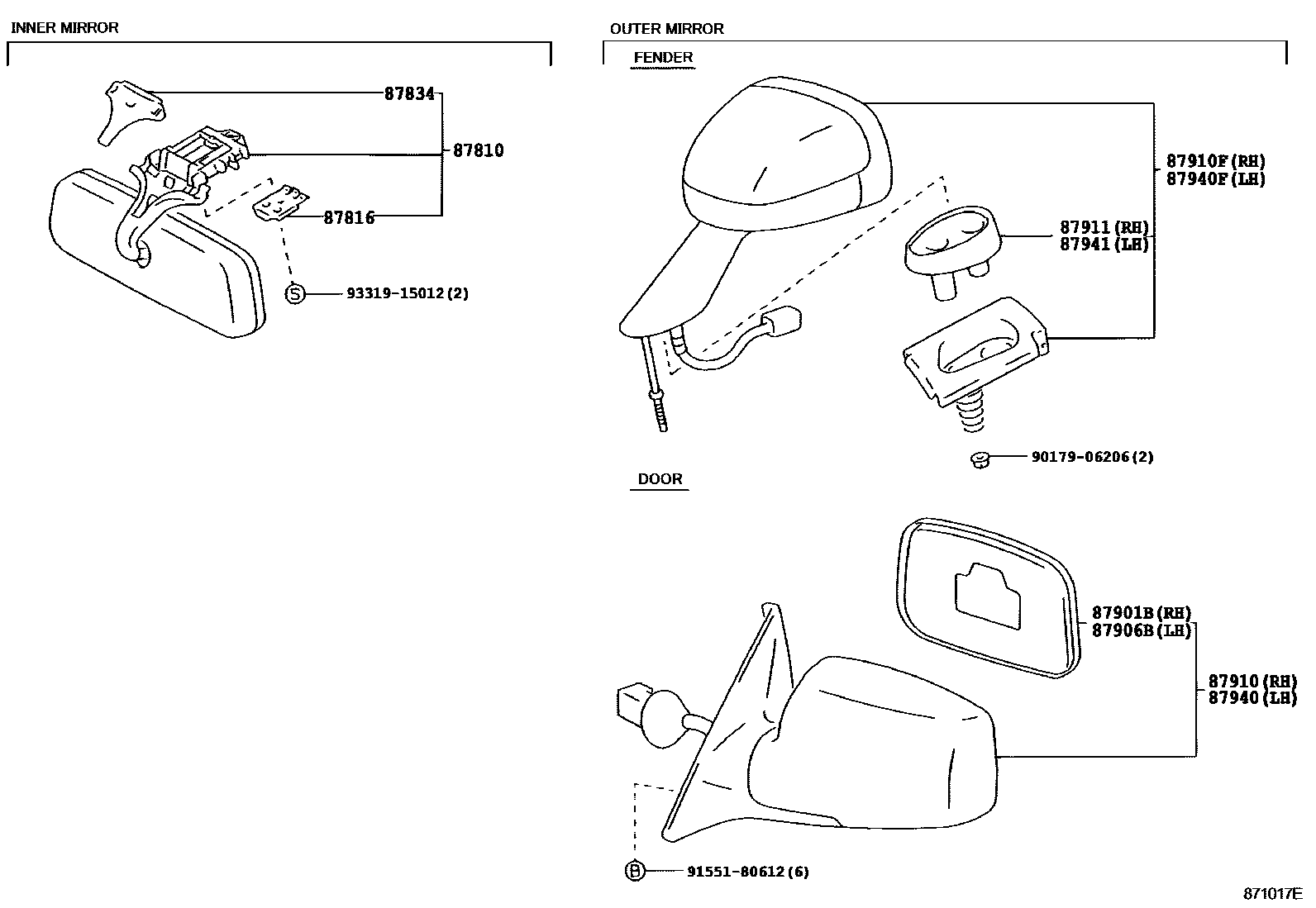 INNER MIRROR

87834
87810
87816
S 93319-15012(2)

OUTER MIRROR

FENDER

87910F(RH)
87940F(LH)
87911(RH)
87941(LH)
90179-06206(2)

DOOR

87901B(RH)
87906B(LH)
87910(RH)
87940(LH)
B 91551-80612(6)

871017E