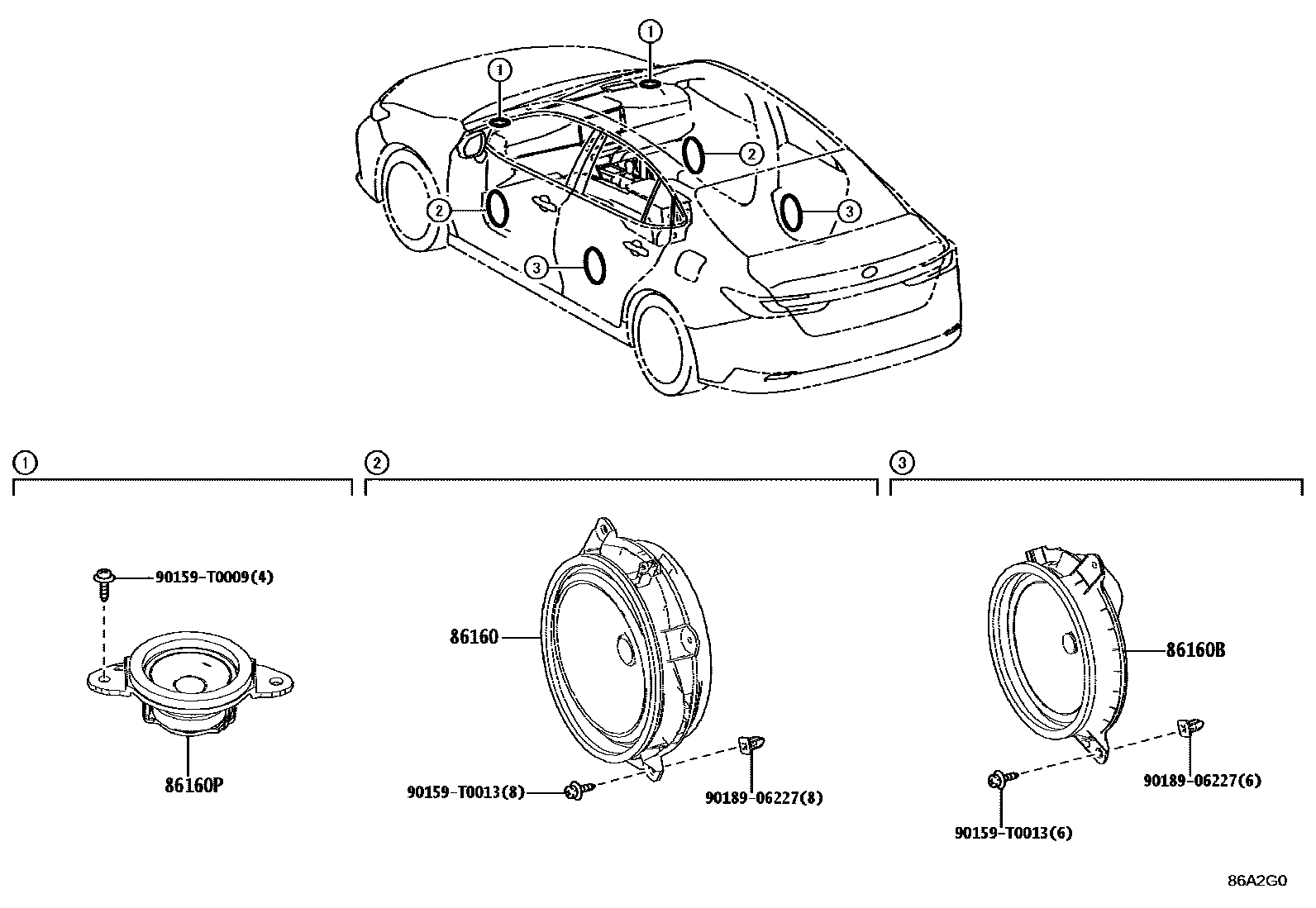 1
1
2
2
3
3

1

90159-T0009(4)

86160P

2

86160

90159-T0013(8)

90189-06227(8)

3

86160B

90189-06227(6)

90159-T0013(6)

86A2G0