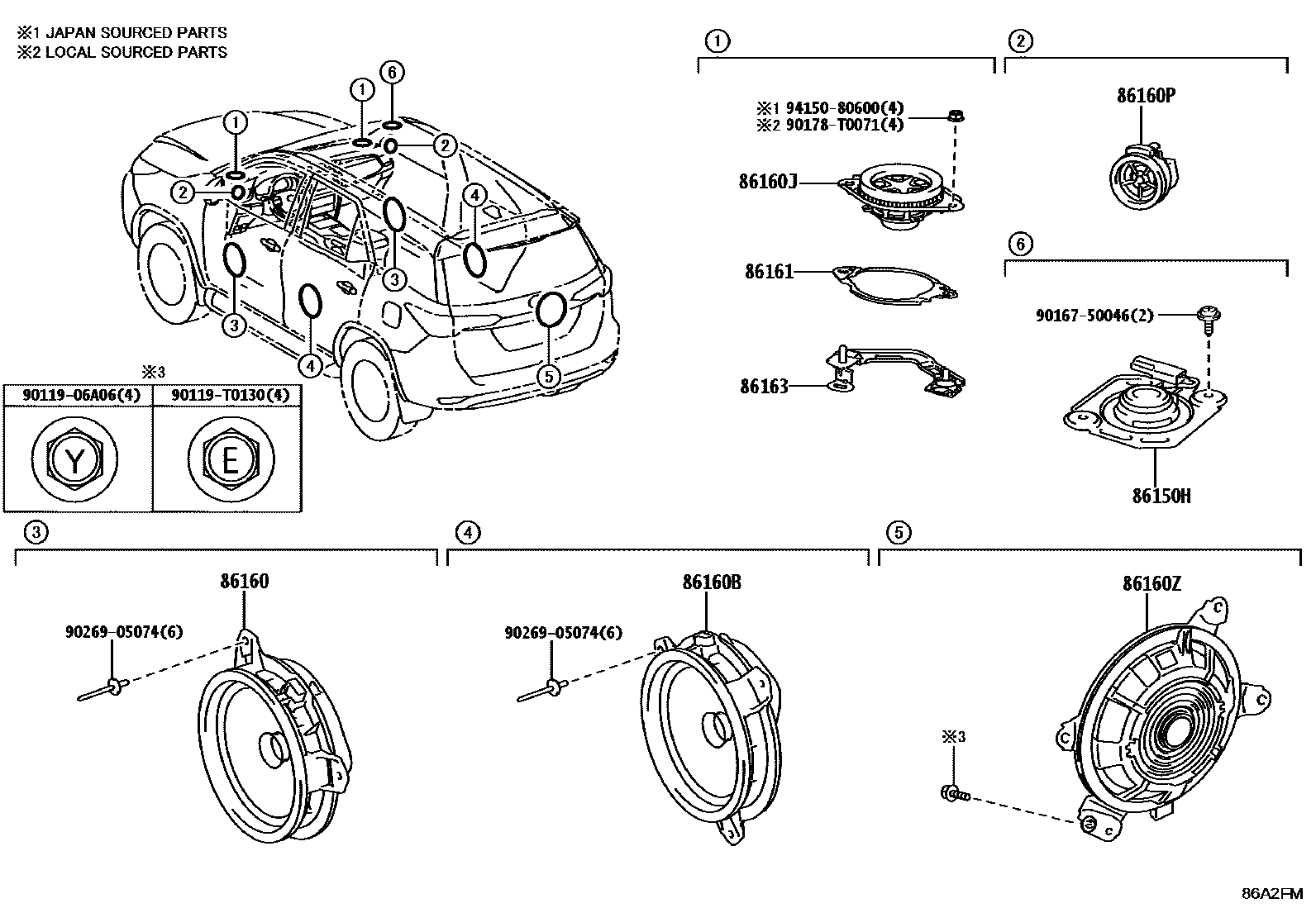 ※1 JAPAN SOURCED PARTS
※2 LOCAL SOURCED PARTS

1
6
1
2
2
4
3
3
4
5

※3

| 90119-06A06(4) | 90119-T0130(4) |
|---|---|
| Y | E |

1
※1 94150-80600(4)
※2 90178-T0071(4)
86160J
86161
86163

2
86160P

6
90167-50046(2)
86150H

3
86160
90269-05074(6)

4
86160B
90269-05074(6)

5
86160Z
※3

86A2FM