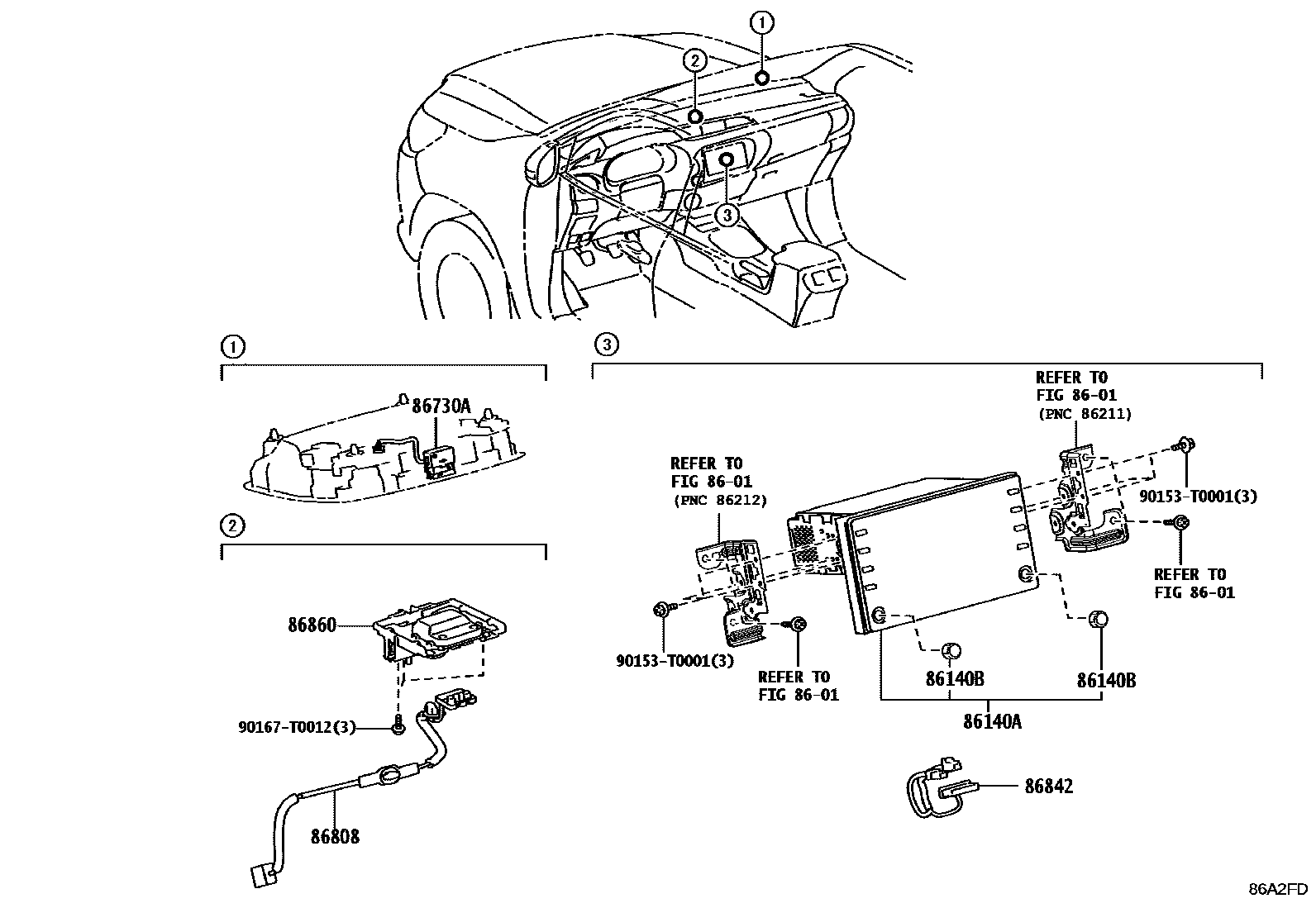 1
2
3

1
86730A

2
86860
90167-T0012(3)
86808

3
REFER TO
FIG 86-01
(PNC 86211)
90153-T0001(3)
REFER TO
FIG 86-01
REFER TO
FIG 86-01
(PNC 86212)
90153-T0001(3)
REFER TO
FIG 86-01
86140B
86140B
86140A
86842

86A2FD