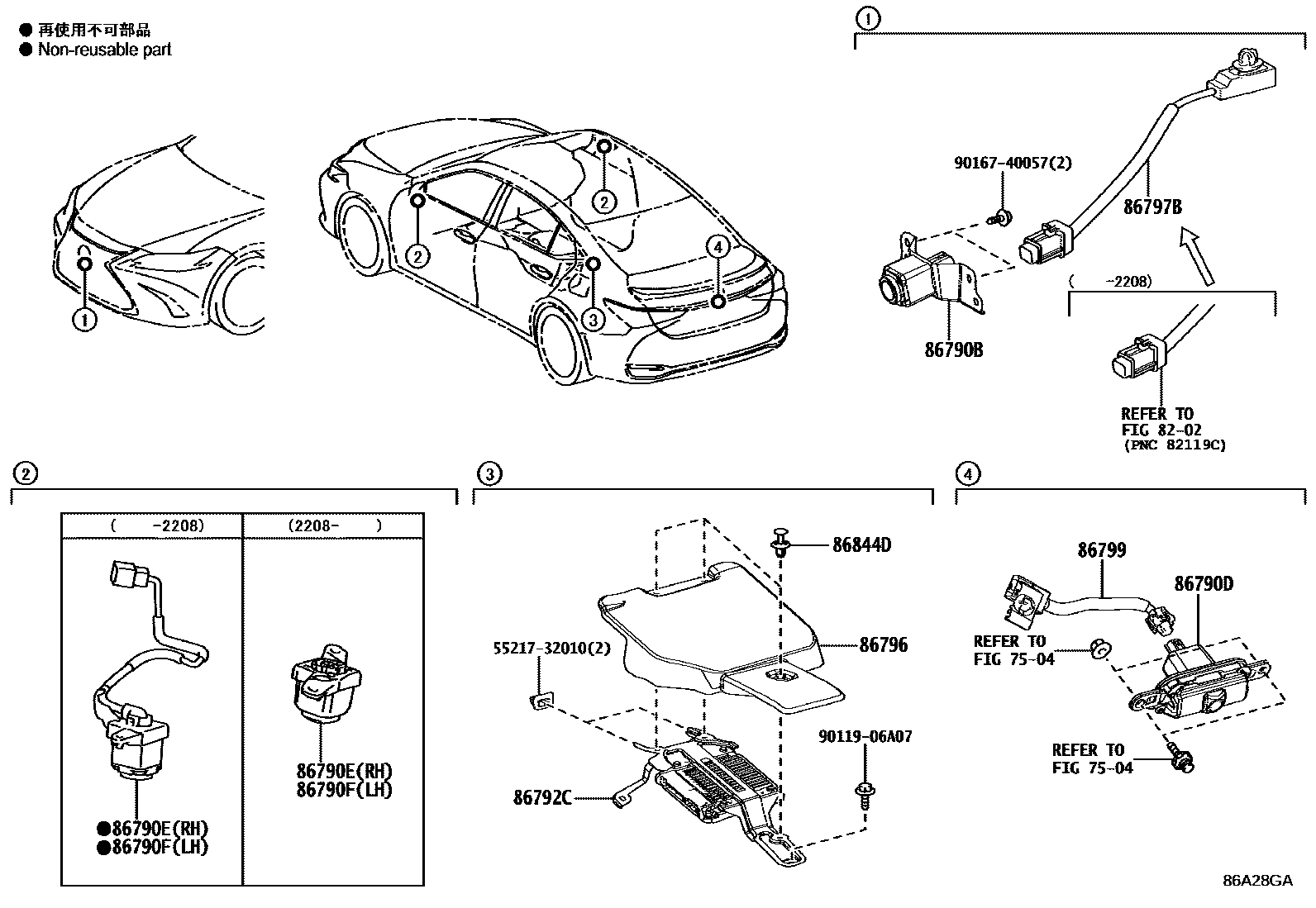 ● 再使用不可部品
● Non-reusable part

1
2
2
3
4

1

90167-40057(2)
86797B
86790B
( -2208)
REFER TO
FIG 82-02
(PNC 82119C)

2

( -2208)
(2208- )
●86790E(RH)
●86790F(LH)
86790E(RH)
86790F(LH)

3

86844D
86796
55217-32010(2)
90119-06A07
86792C

4

86799
86790D
REFER TO
FIG 75-04
REFER TO
FIG 75-04

86A28GA