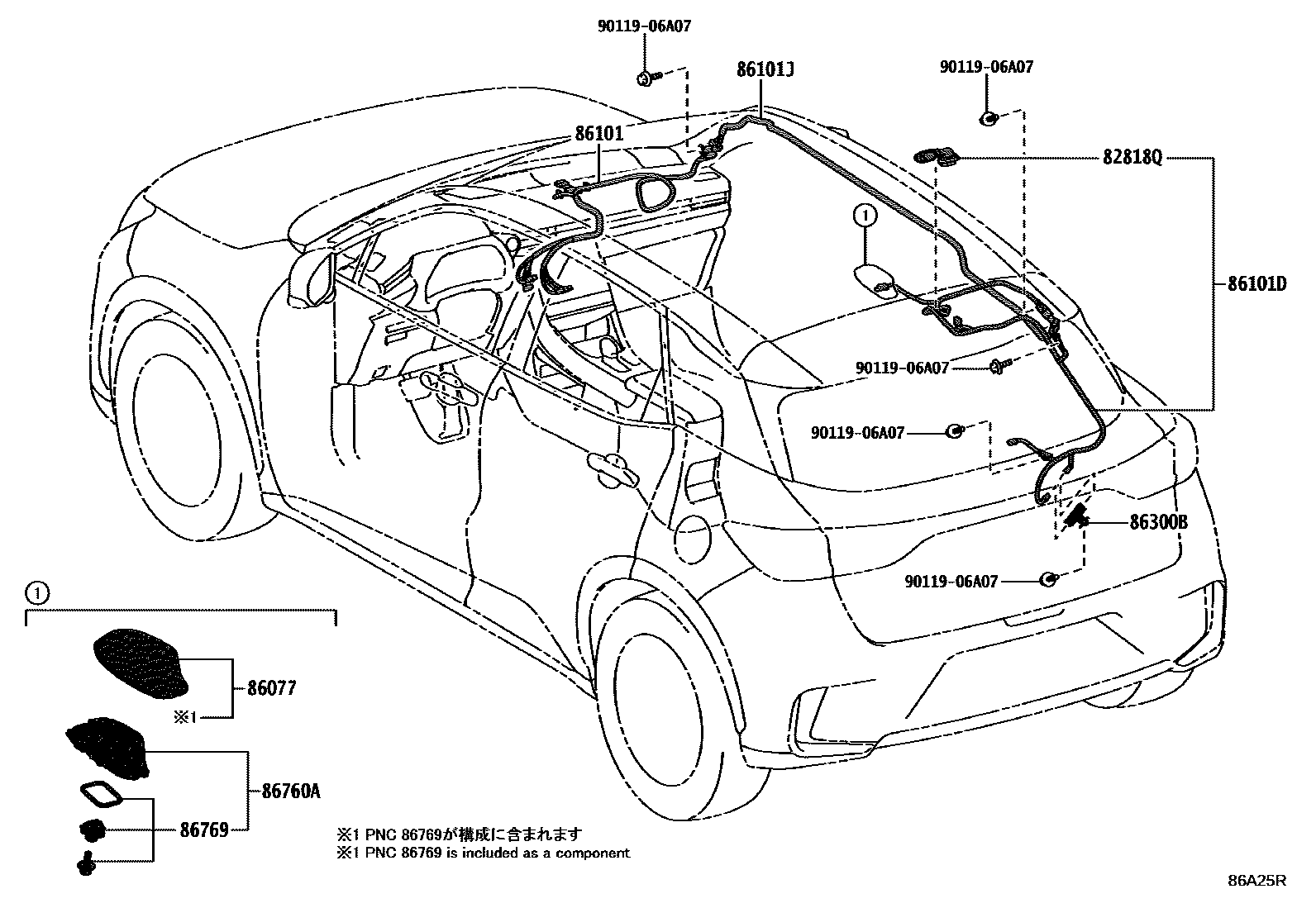 90119-06A07
86101J
90119-06A07
86101
82818Q
1
86101D
90119-06A07
90119-06A07
86300B
90119-06A07
1
86077
※1
86760A
86769
※1 PNC 86769が構成に含まれます
※1 PNC 86769 is included as a component
86A25R