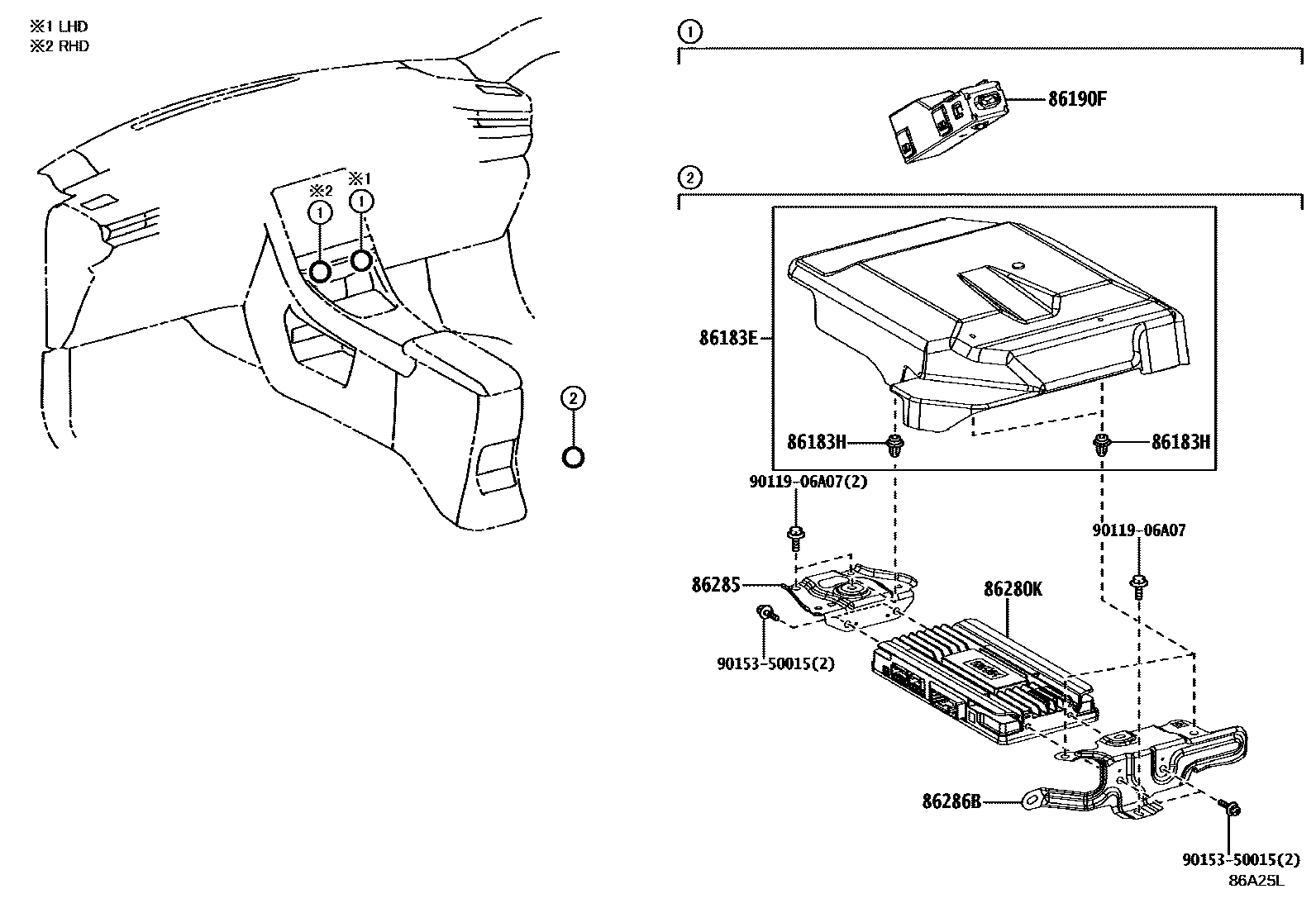 ※1 LHD
※2 RHD

※2
1
※1
1

2

1
86190F

2
86183E
86183H
86183H
90119-06A07(2)
90119-06A07
86285
86280K
90153-50015(2)
86286B
90153-50015(2)
86A25L