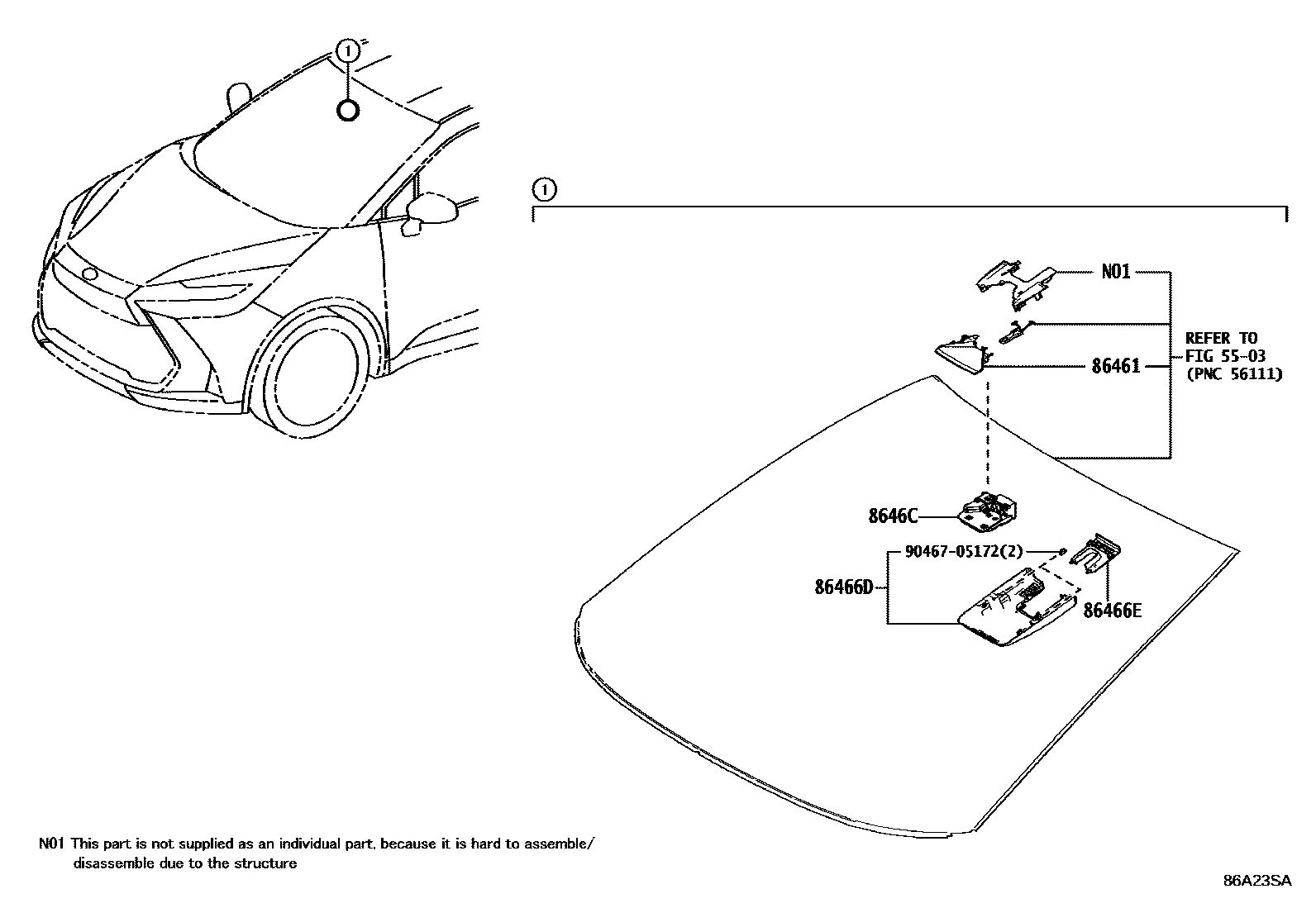 1

1

N01

REFER TO
FIG 55-03
(PNC 56111)

86461

8646C

90467-05172(2)

86466D

86466E

N01 This part is not supplied as an individual part, because it is hard to assemble/ disassemble due to the structure

86A23SA