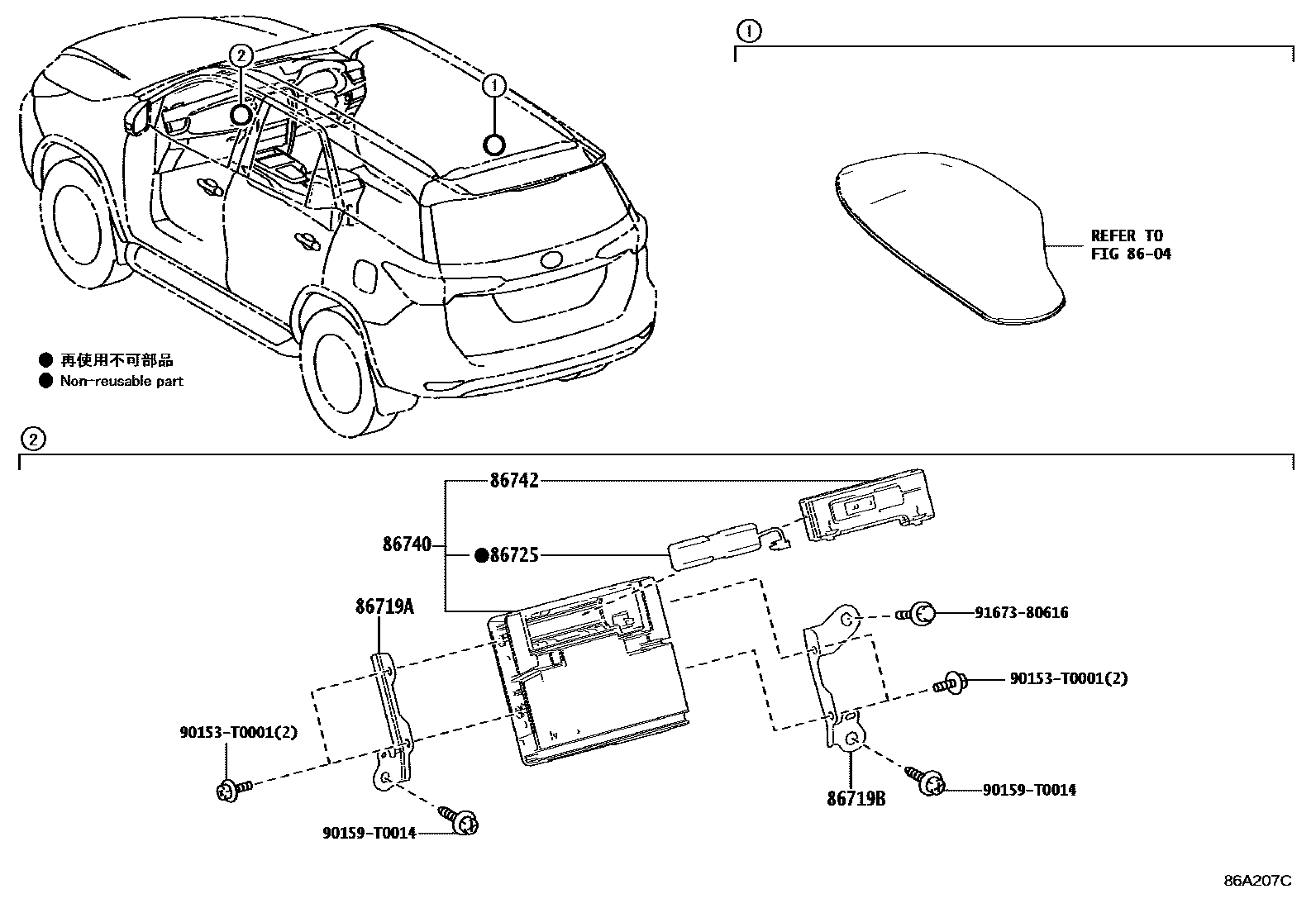 2

1

1

REFER TO
FIG 86-04

● 再使用不可部品
● Non-reusable part

2

86742

86740

●86725

86719A

91673-80616

90153-T0001(2)

90153-T0001(2)

90159-T0014

86719B

90159-T0014

86A207C