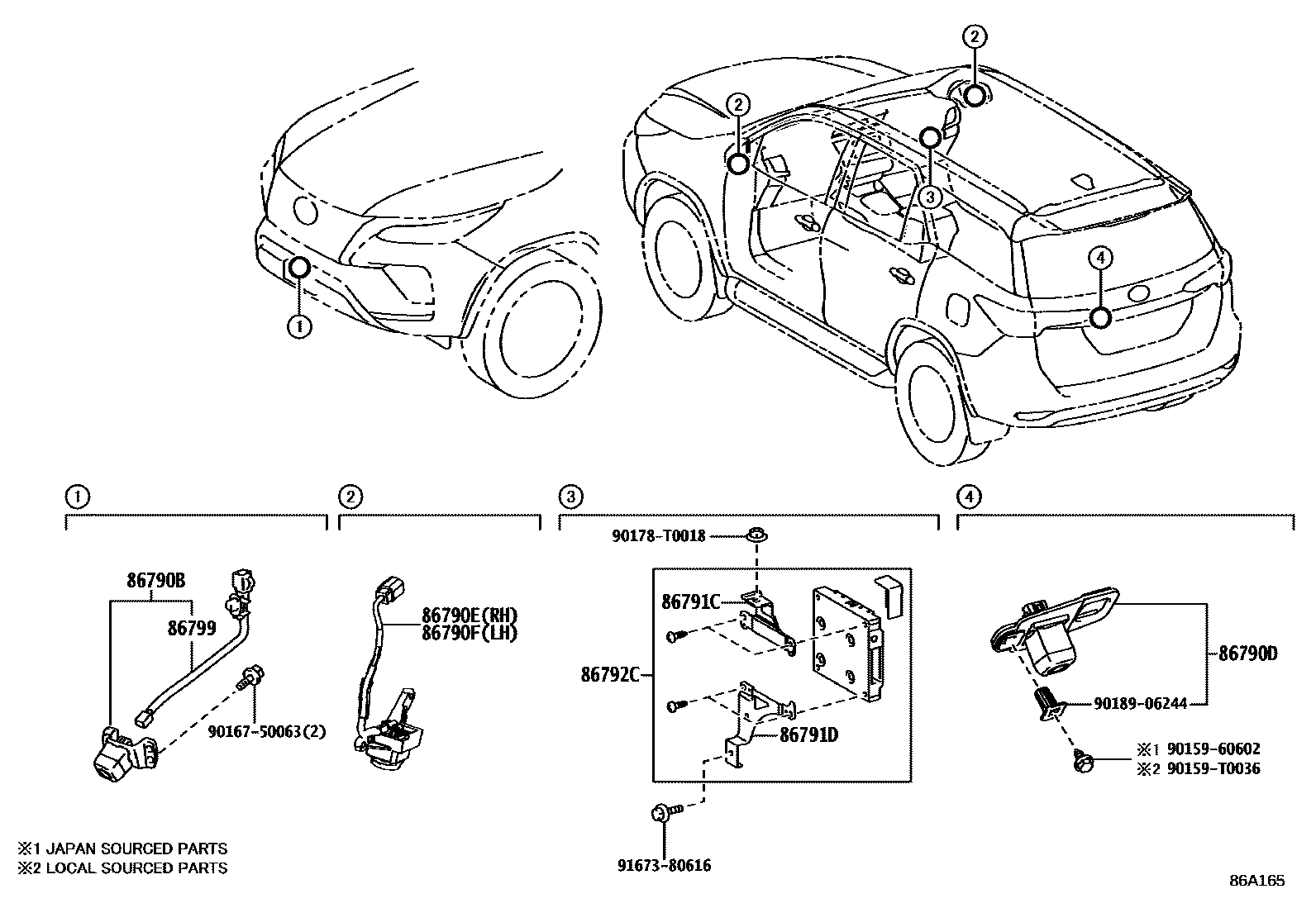 2
2
3
4
1

1
2
3
4

86790B
86799
90167-50063(2)

86790E(RH)
86790F(LH)

90178-T0018
86791C
86792C
86791D
91673-80616

86790D
90189-06244
※1 90159-60602
※2 90159-T0036

※1 JAPAN SOURCED PARTS
※2 LOCAL SOURCED PARTS

86A165