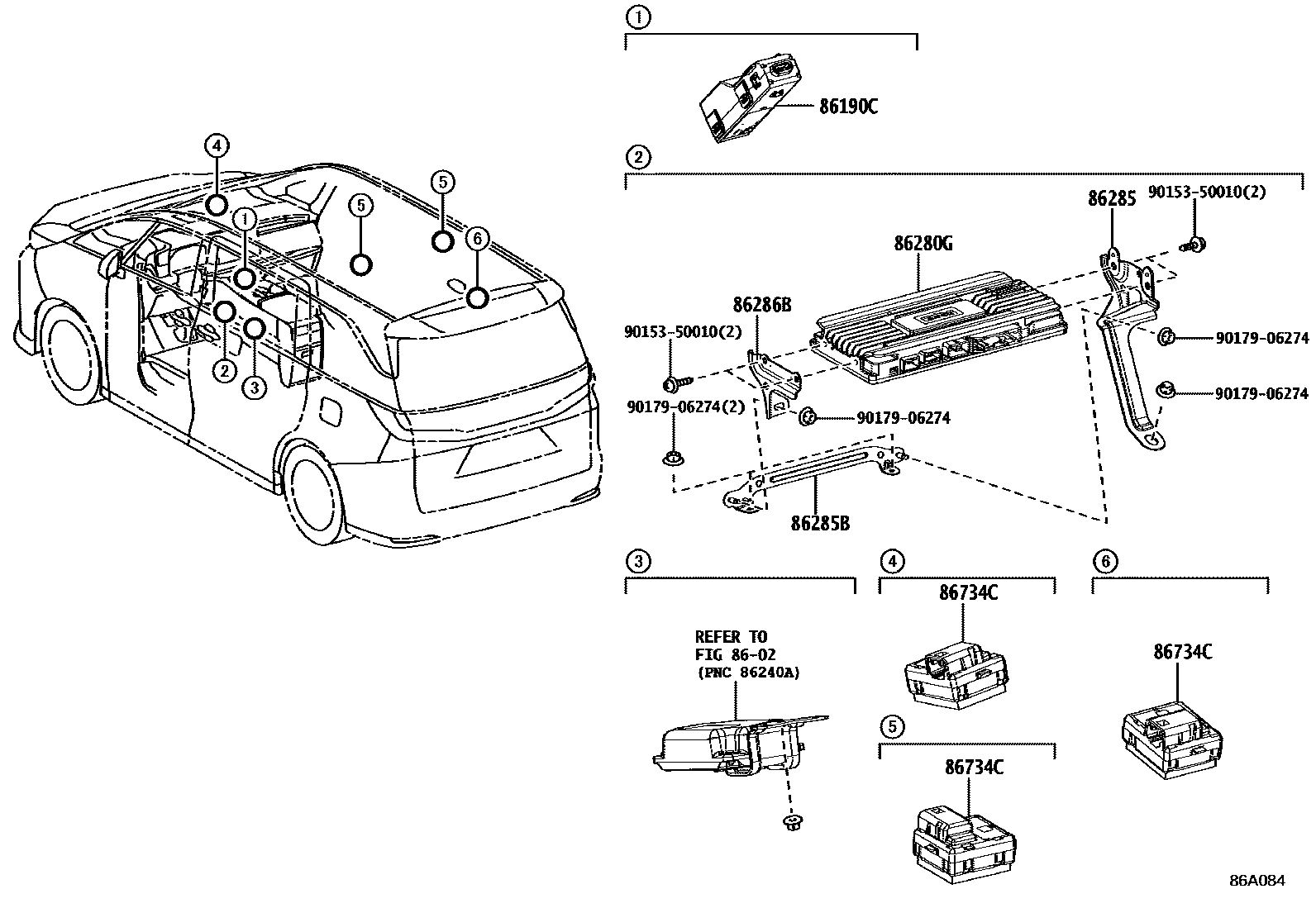 4
1
5
5
6
2
3

1
86190C

2
86285
90153-50010(2)
86280G
86286B
90153-50010(2)
90179-06274
90179-06274
90179-06274(2)
90179-06274
86285B

3
REFER TO
FIG 86-02
(PNC 86240A)

4
86734C

5
86734C

6
86734C

86A084