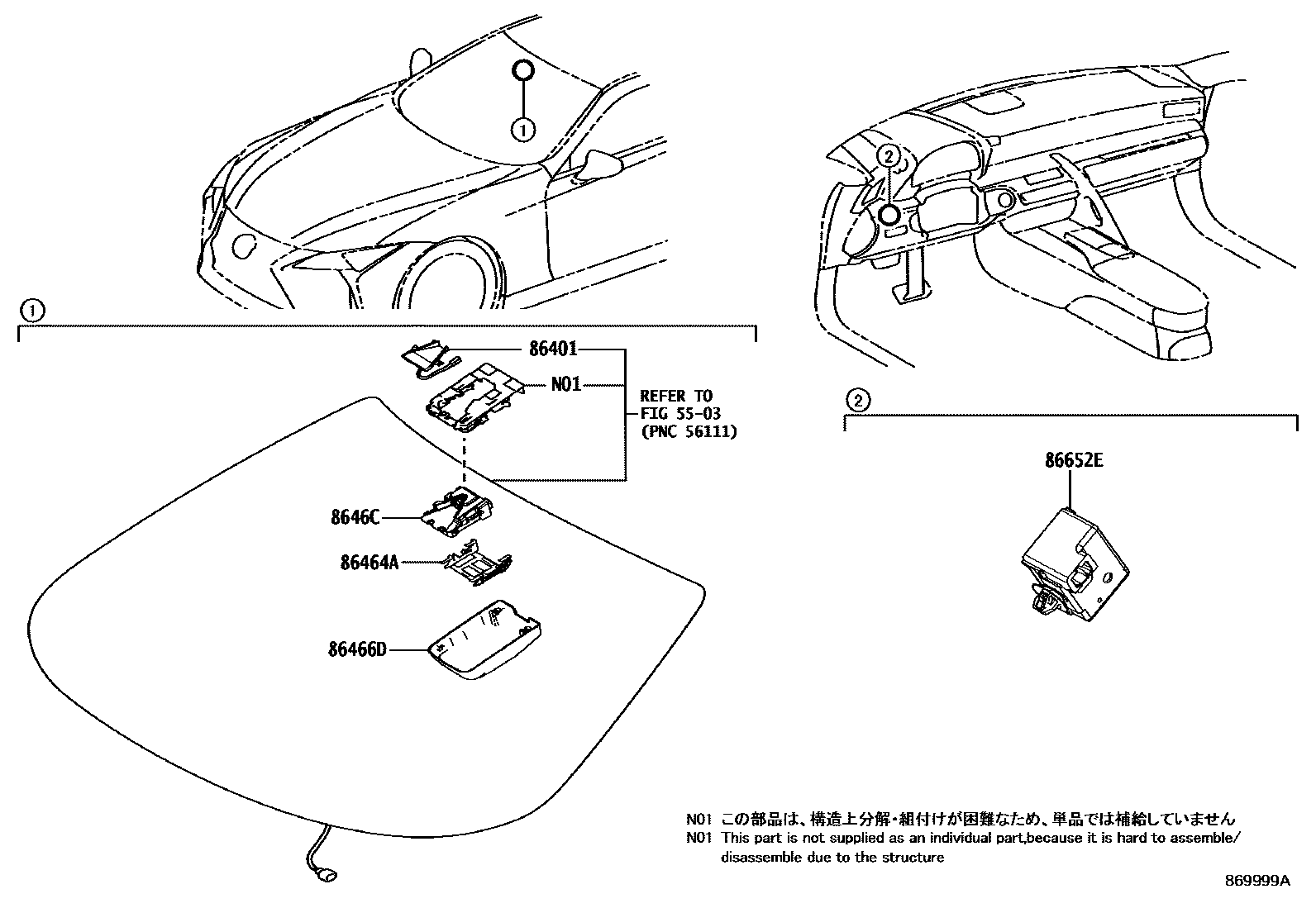 ①

②

①

86401

N01

REFER TO
FIG 55-03
(PNC 56111)

8646C

86464A

86466D

②

86652E

N01 この部品は、構造上分解・組付けが困難なため、単品では補給していません
N01 This part is not supplied as an individual part,because it is hard to assemble/ disassemble due to the structure

869999A