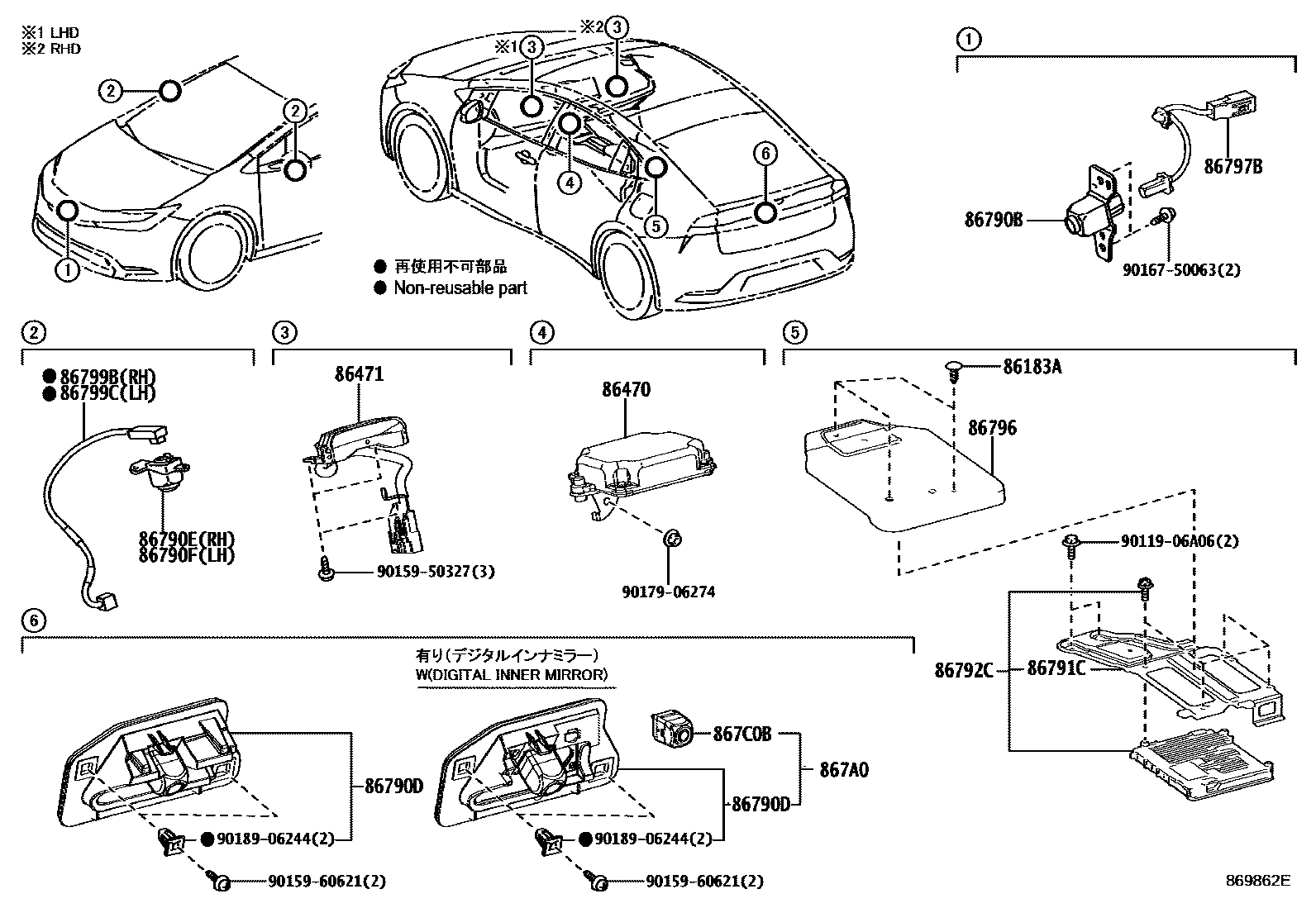 ※1 LHD
※2 RHD

2
2
1
※2 3
※1 3
4
5
6
● 再使用不可部品
● Non-reusable part

1
86797B
86790B
90167-50063(2)

2
● 86799B(RH)
● 86799C(LH)
86790E(RH)
86790F(LH)

3
86471
90159-50327(3)

4
86470
90179-06274

5
86183A
86796
90119-06A06(2)
86792C
86791C

6
有り（デジタルインナミラー）
W(DIGITAL INNER MIRROR)
86790D
● 90189-06244(2)
90159-60621(2)
867C0B
867A0
86790D
● 90189-06244(2)
90159-60621(2)

869862E