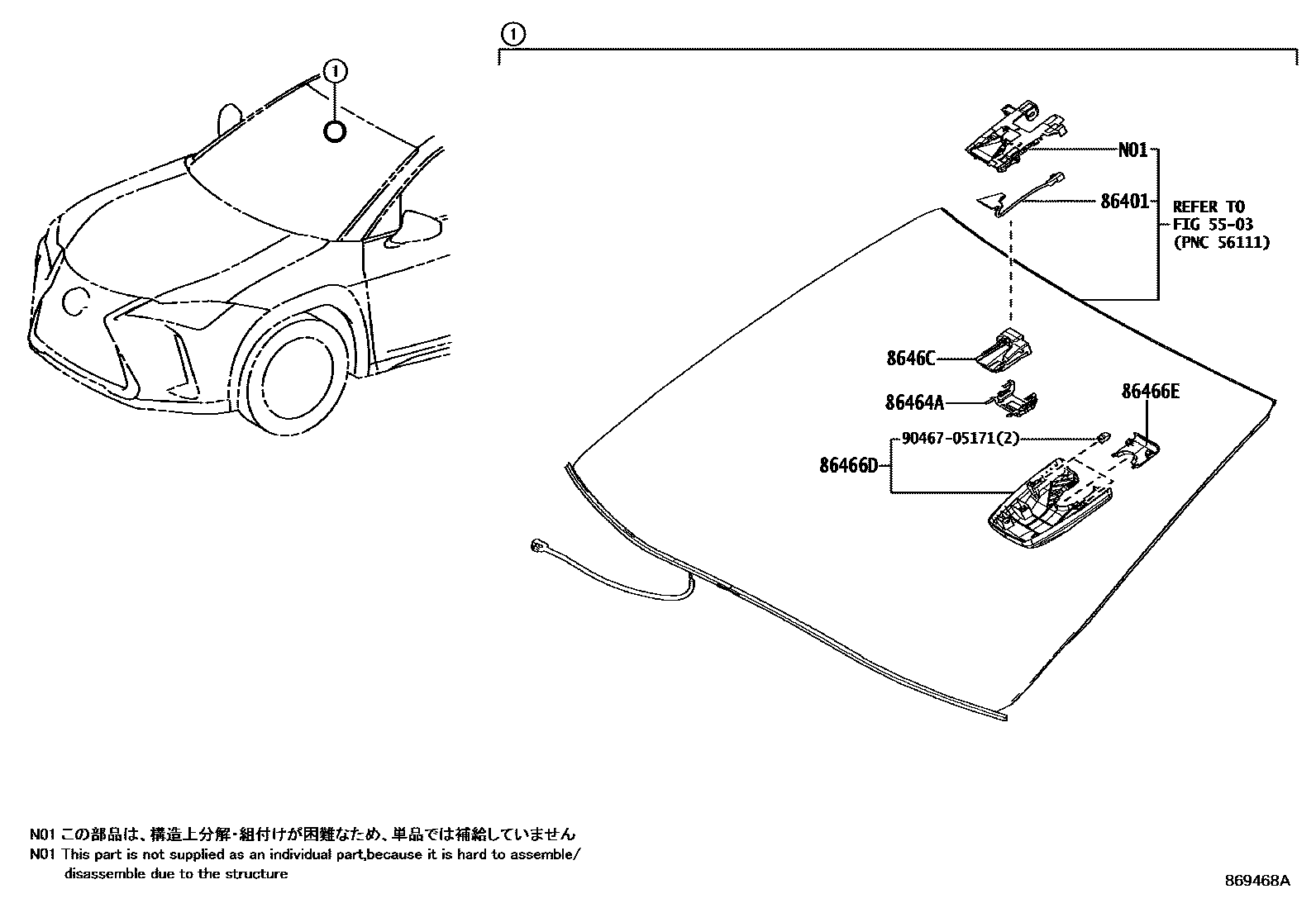 1

1

N01

86401

REFER TO
FIG 55-03
(PNC 56111)

8646C

86464A

86466E

90467-05171(2)

86466D

N01 この部品は、構造上分解・組付けが困難なため、単品では補給していません
N01 This part is not supplied as an individual part,because it is hard to assemble/ disassemble due to the structure

869468A