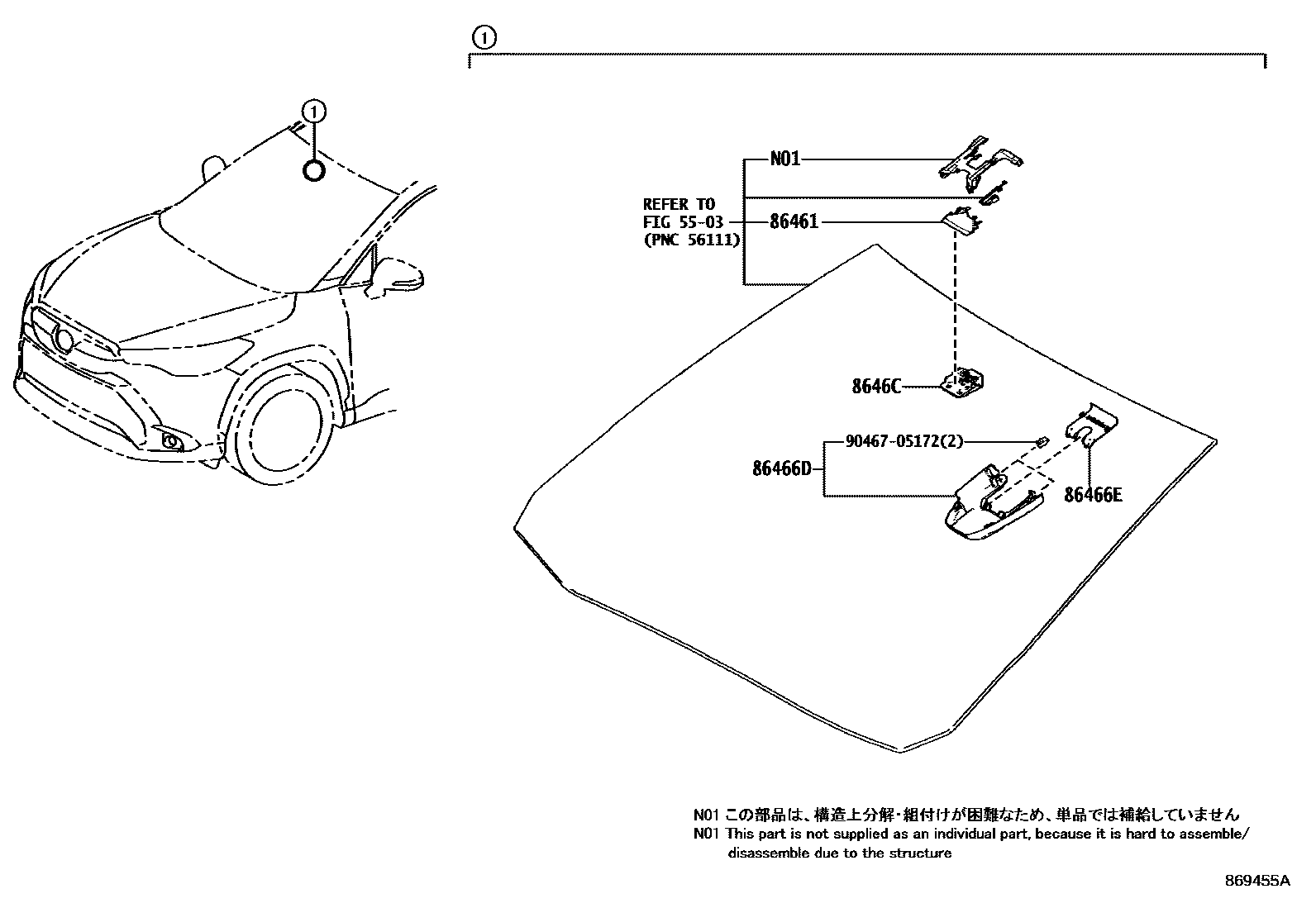 1

1

N01

REFER TO FIG 55-03 (PNC 56111)

86461

8646C

90467-05172(2)

86466D

86466E

N01 この部品は、構造上分解・組付けが困難なため、単品では補給していません
N01 This part is not supplied as an individual part, because it is hard to assemble/ disassemble due to the structure

869455A