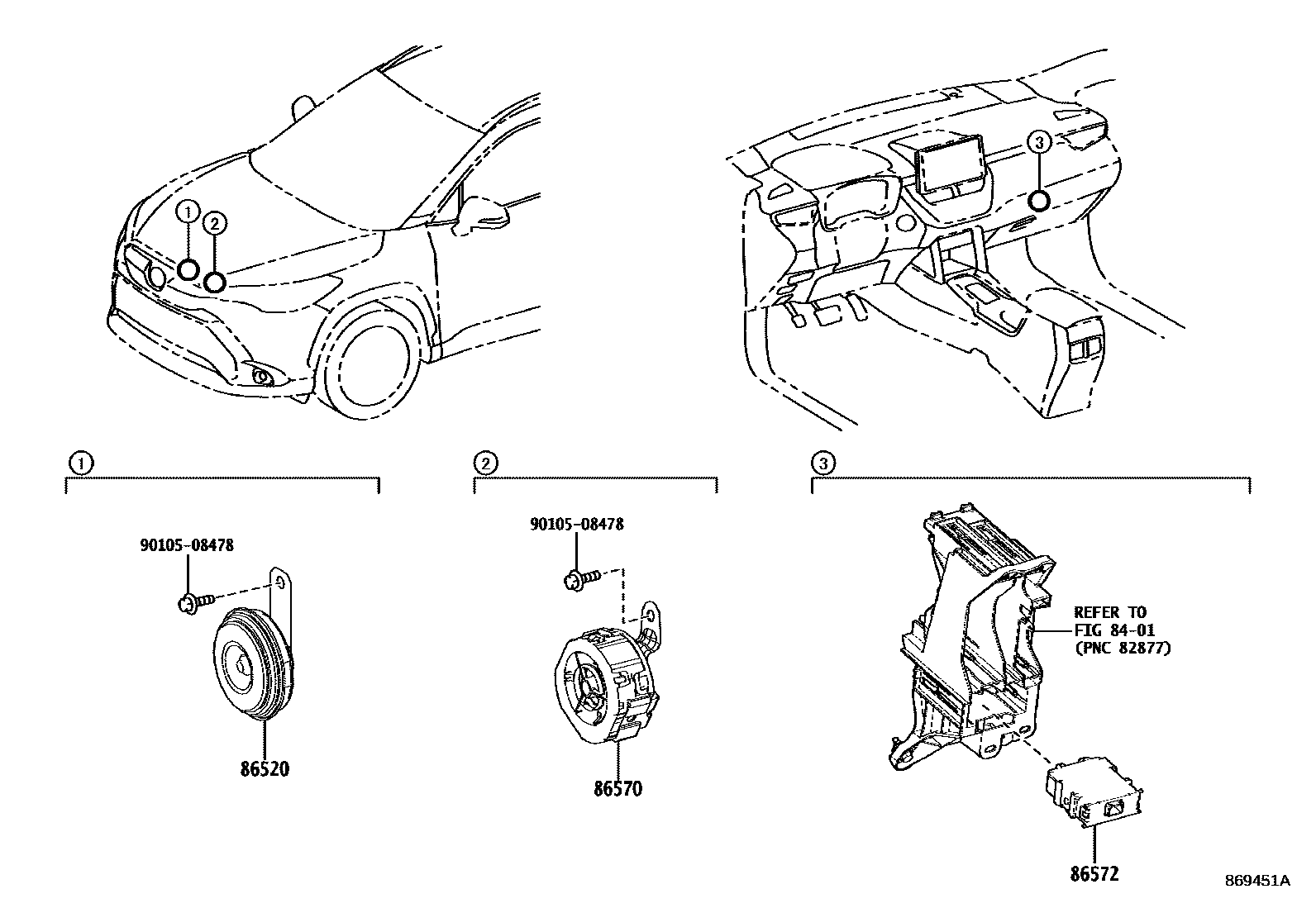 1
2
3

1
90105-08478
86520

2
90105-08478
86570

3
REFER TO
FIG 84-01
(PNC 82877)
86572

869451A