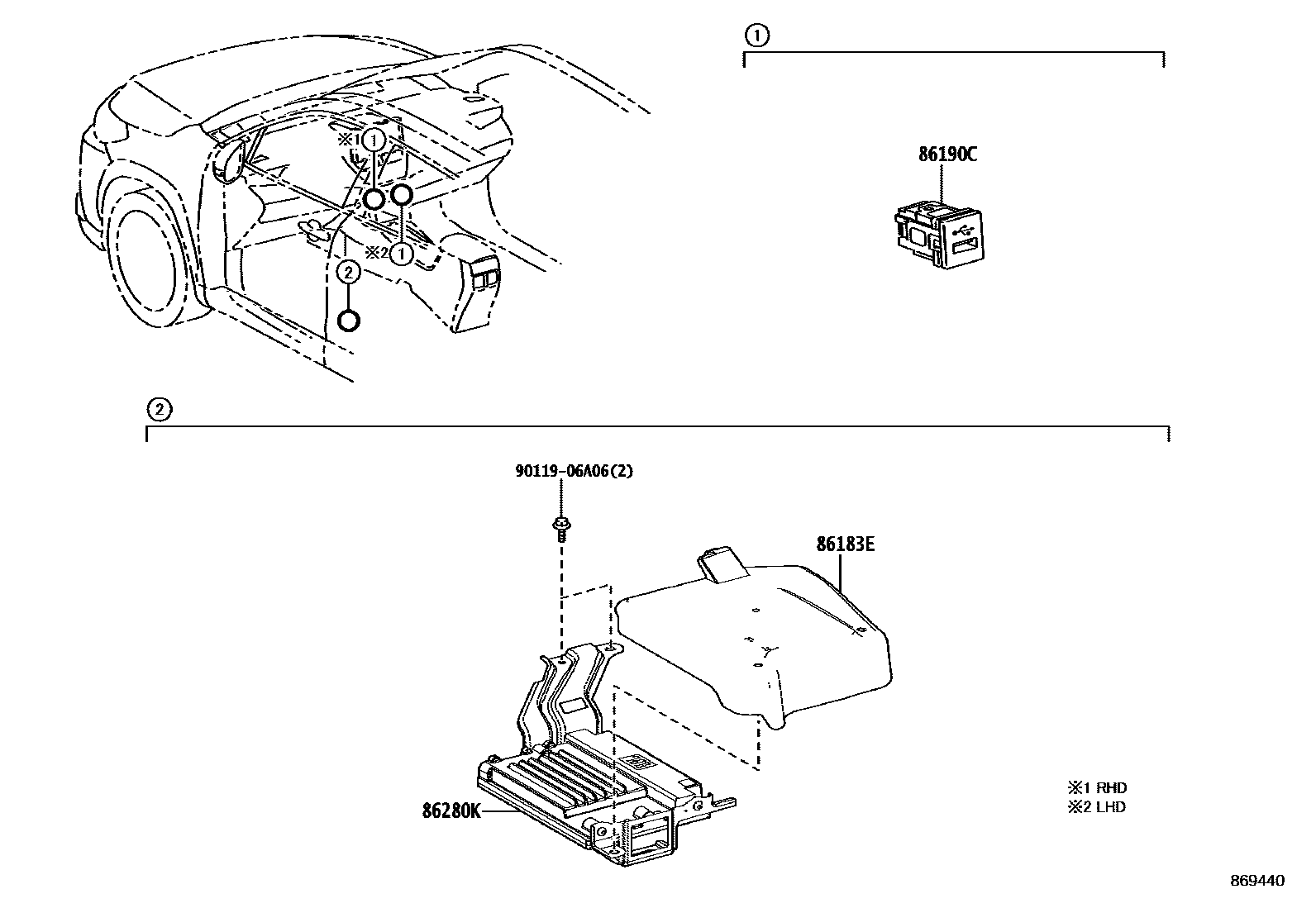 ※1 ①
※2 ①
②

①
86190C

②
90119-06A06(2)
86183E
86280K

※1 RHD
※2 LHD

869440