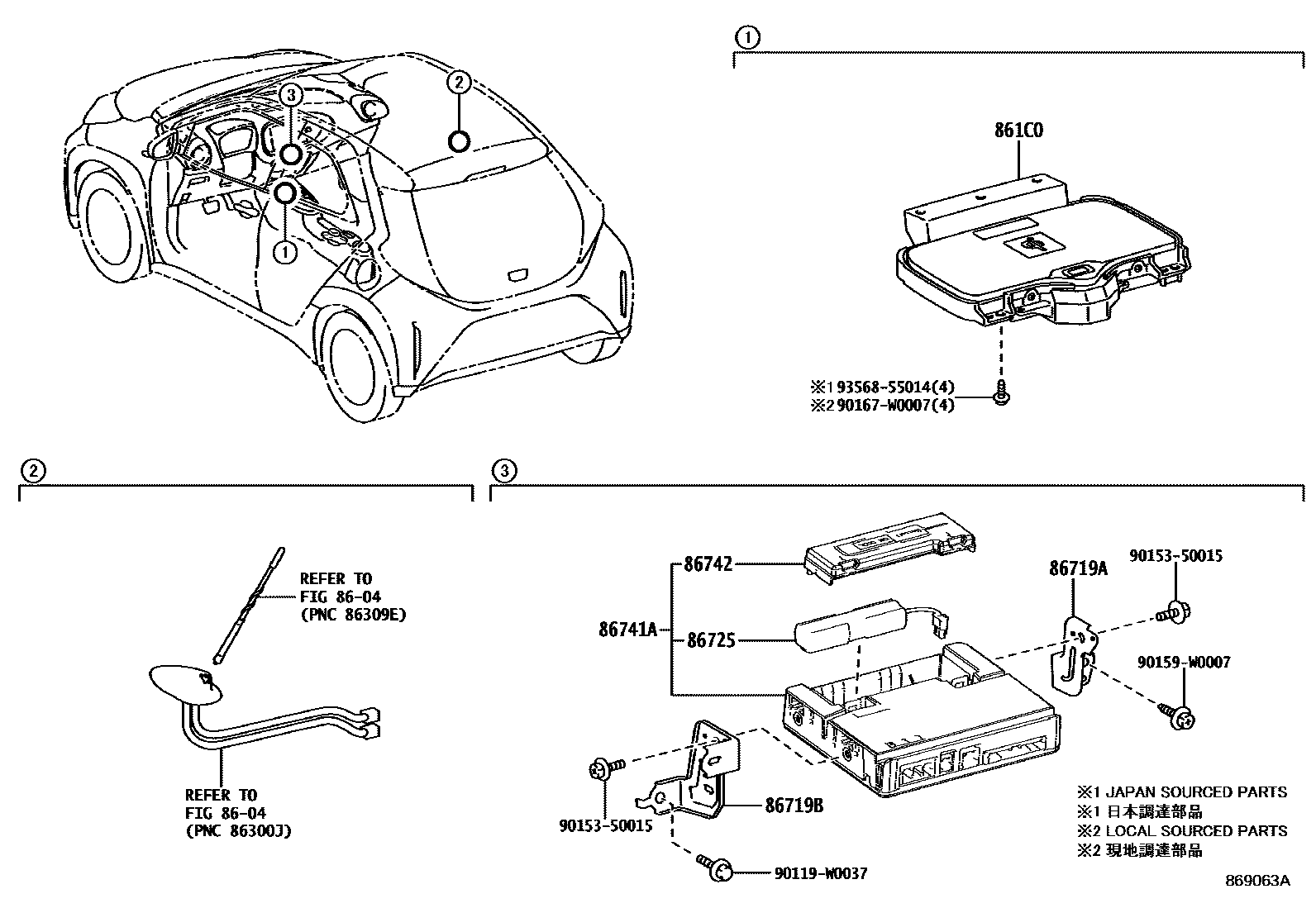 3
2
1

1

861C0

※1 93568-55014(4)
※2 90167-W0007(4)

2

REFER TO FIG 86-04 (PNC 86309E)

REFER TO FIG 86-04 (PNC 86300J)

3

86742
86741A
86725
86719A
90153-50015
90159-W0007
90153-50015
86719B
90119-W0037

※1 JAPAN SOURCED PARTS
※1 日本調達部品
※2 LOCAL SOURCED PARTS
※2 現地調達部品

869063A