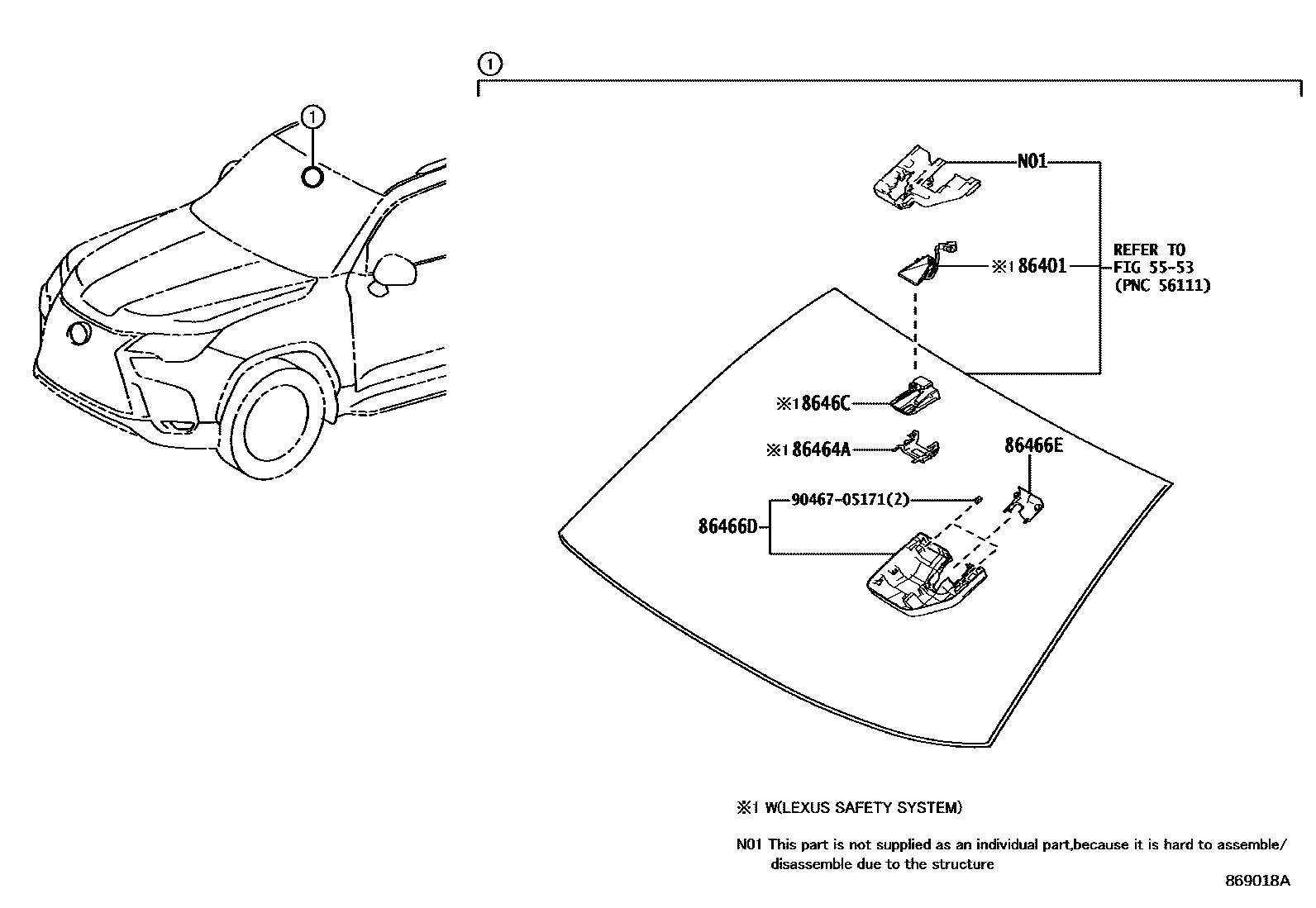 1

1

N01

※1 86401

REFER TO FIG 55-53 (PNC 56111)

※1 8646C

※1 86464A

86466E

90467-05171(2)

86466D

※1 W(LEXUS SAFETY SYSTEM)

N01 This part is not supplied as an individual part,because it is hard to assemble/ disassemble due to the structure

869018A