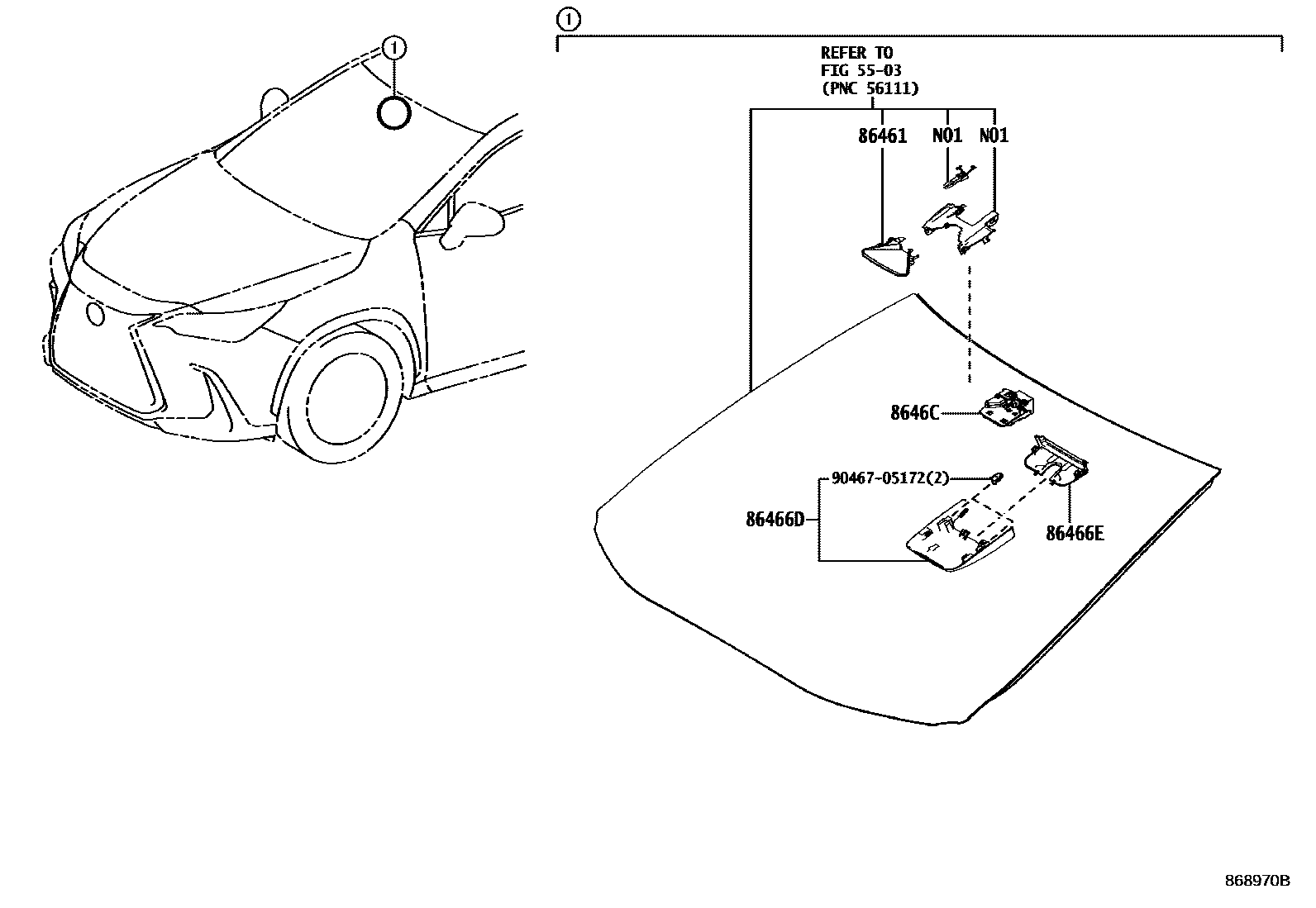 1

1

REFER TO
FIG 55-03
(PNC 56111)

86461
N01
N01

8646C

90467-05172(2)
86466D
86466E

868970B