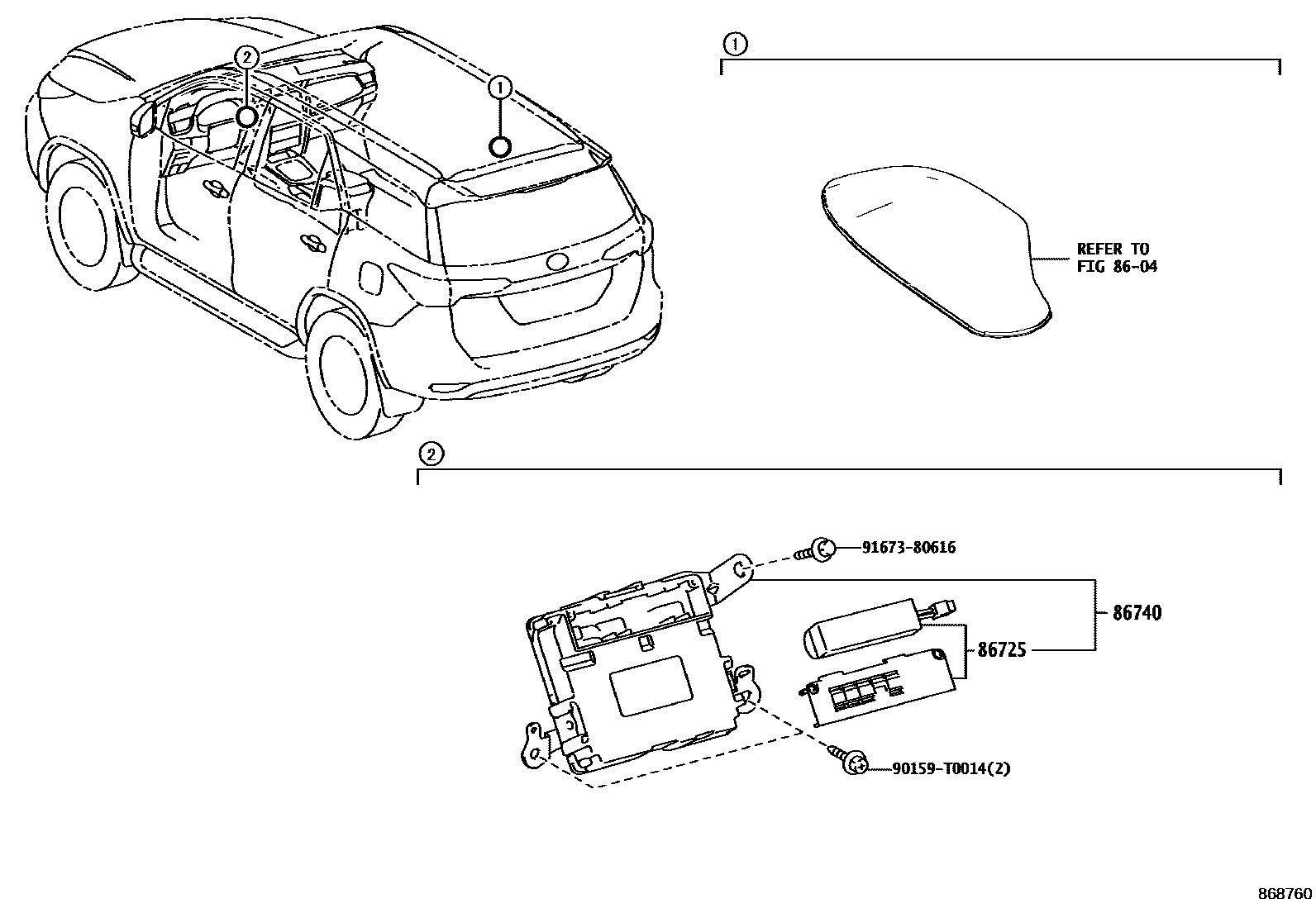 2
1
1
REFER TO
FIG 86-04
2
91673-80616
86740
86725
90159-T0014(2)
868760