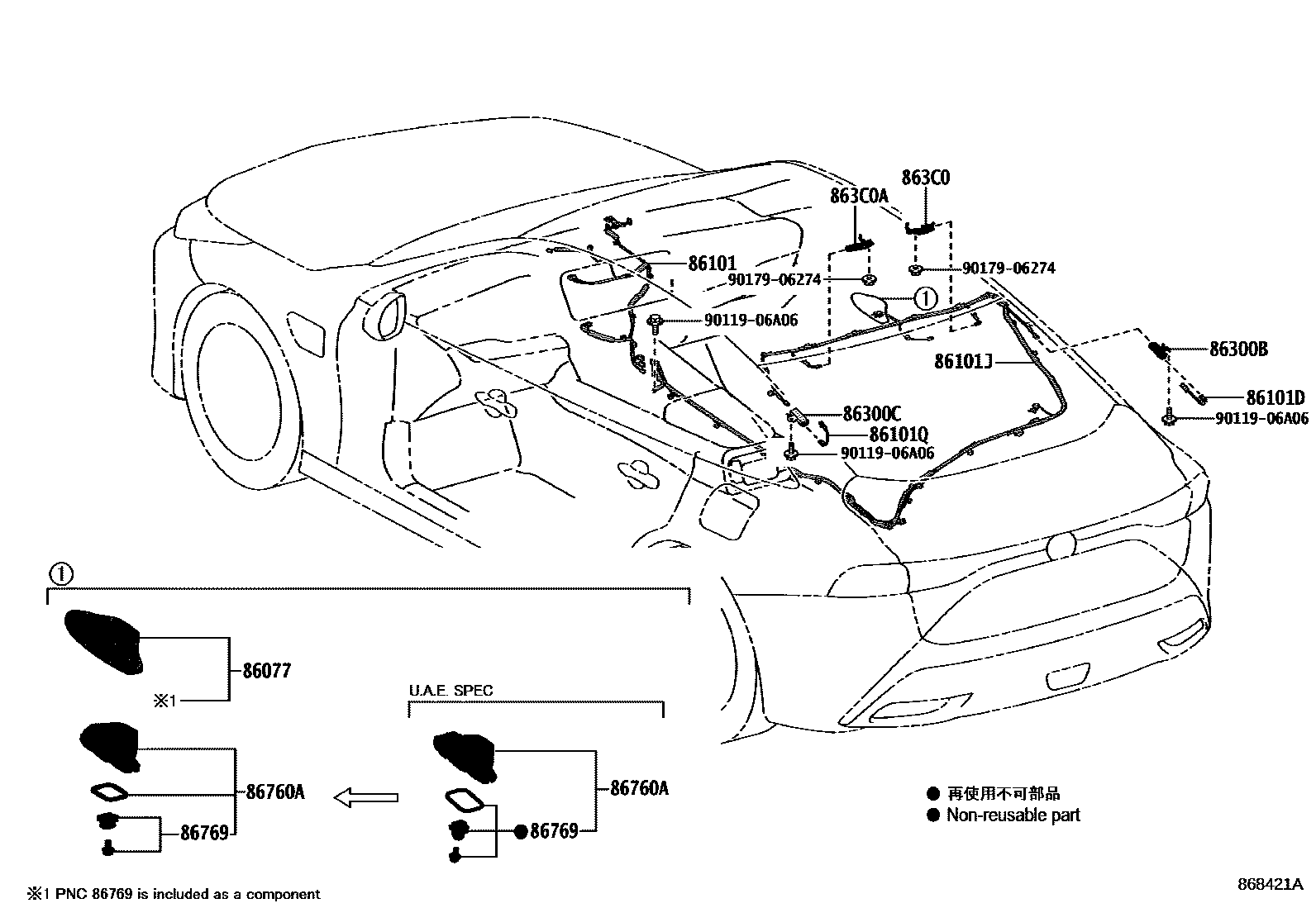 863C0
863C0A
86101
90179-06274
90179-06274
①
90119-06A06
86101J
86300B
86101D
90119-06A06
86300C
86101Q
90119-06A06

①
86077
※1

U.A.E. SPEC
86760A
86769
86760A
86769

● 再使用不可部品
● Non-reusable part

※1 PNC 86769 is included as a component

868421A