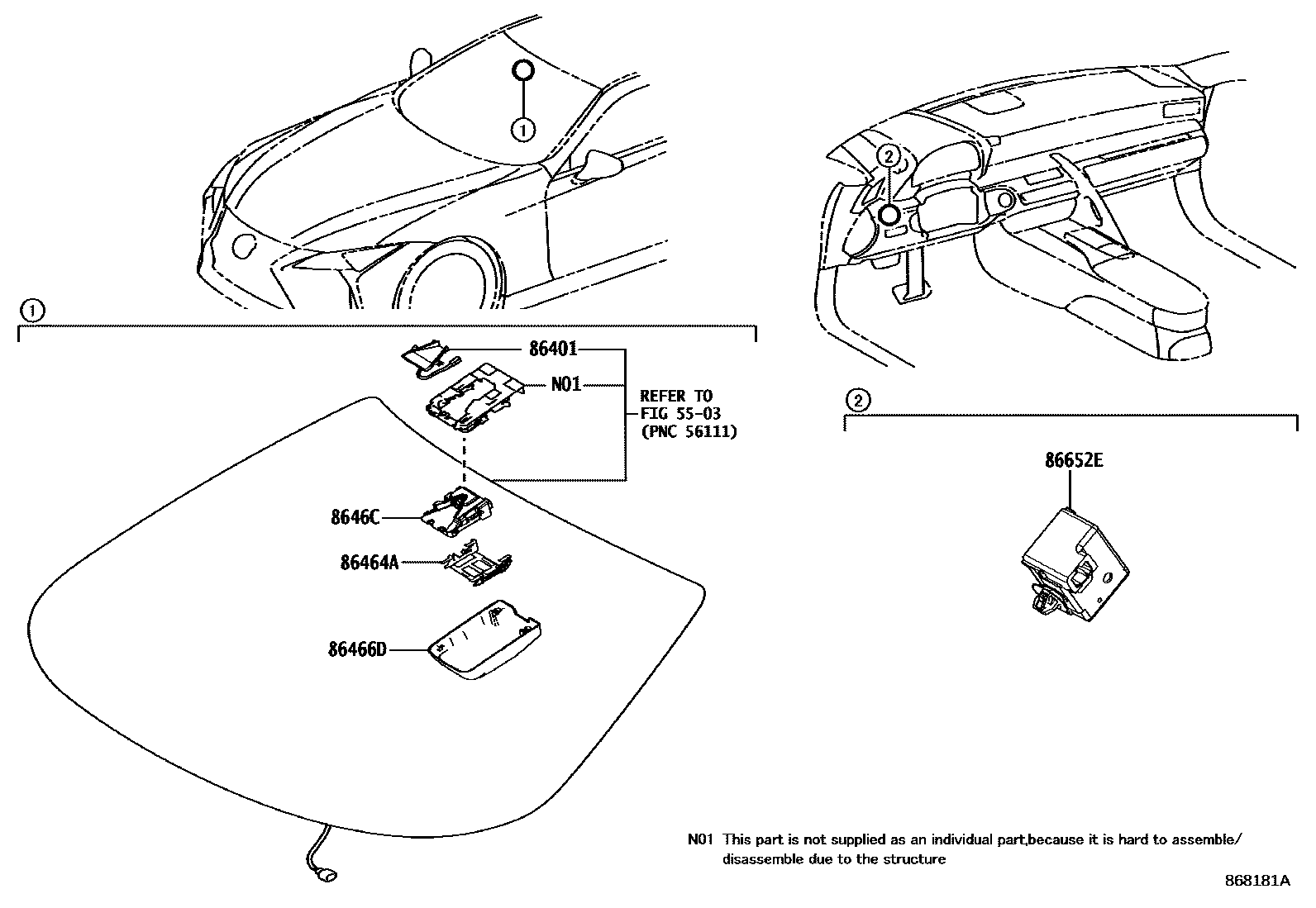 1

2

1

86401

N01

REFER TO
FIG 55-03
(PNC 56111)

8646C

86464A

86466D

2

86652E

N01 This part is not supplied as an individual part,because it is hard to assemble/ disassemble due to the structure

868181A