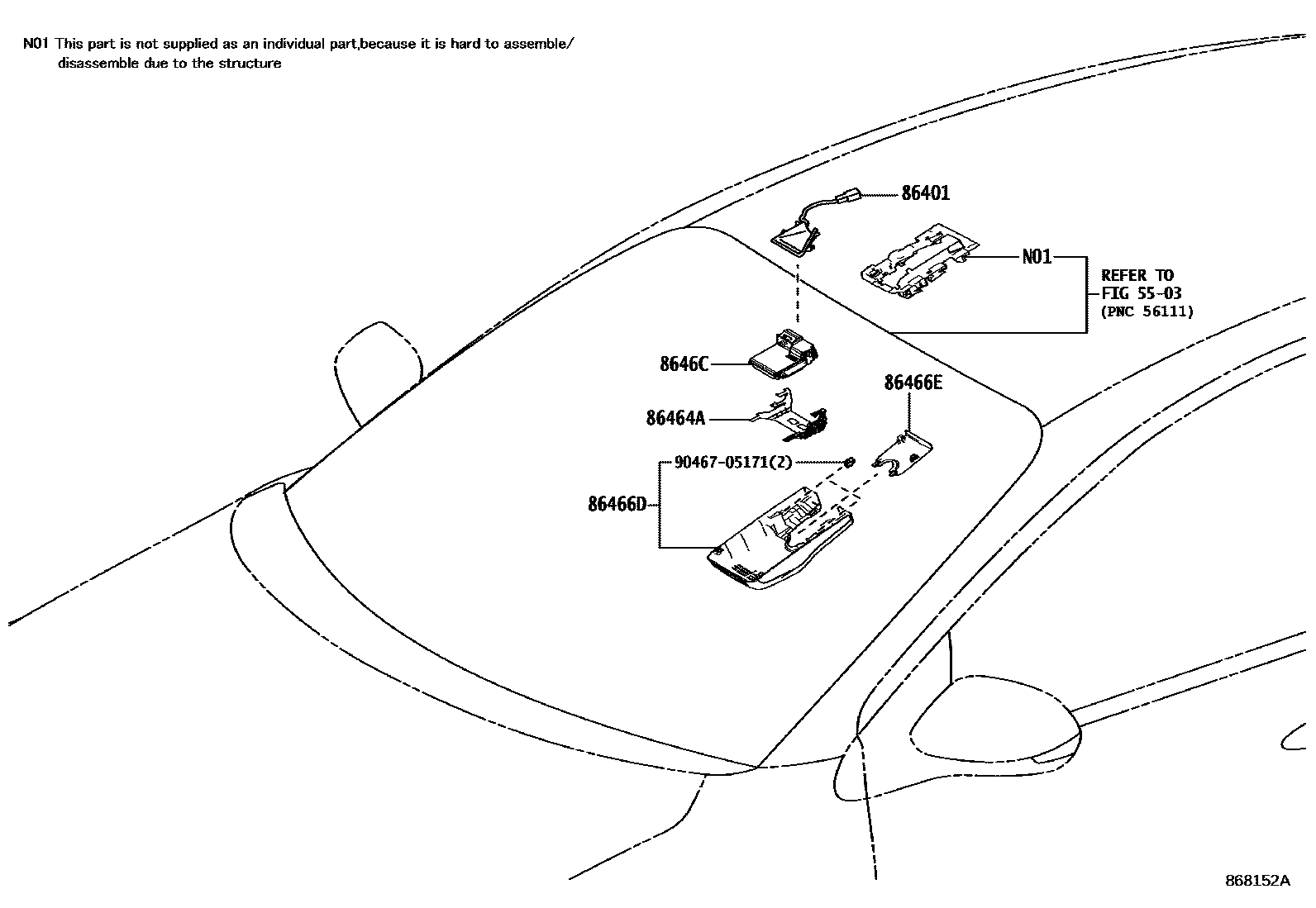 N01 This part is not supplied as an individual part,because it is hard to assemble/ disassemble due to the structure

86401

N01

REFER TO
FIG 55-03
(PNC 56111)

8646C

86466E

86464A

90467-05171(2)

86466D

868152A