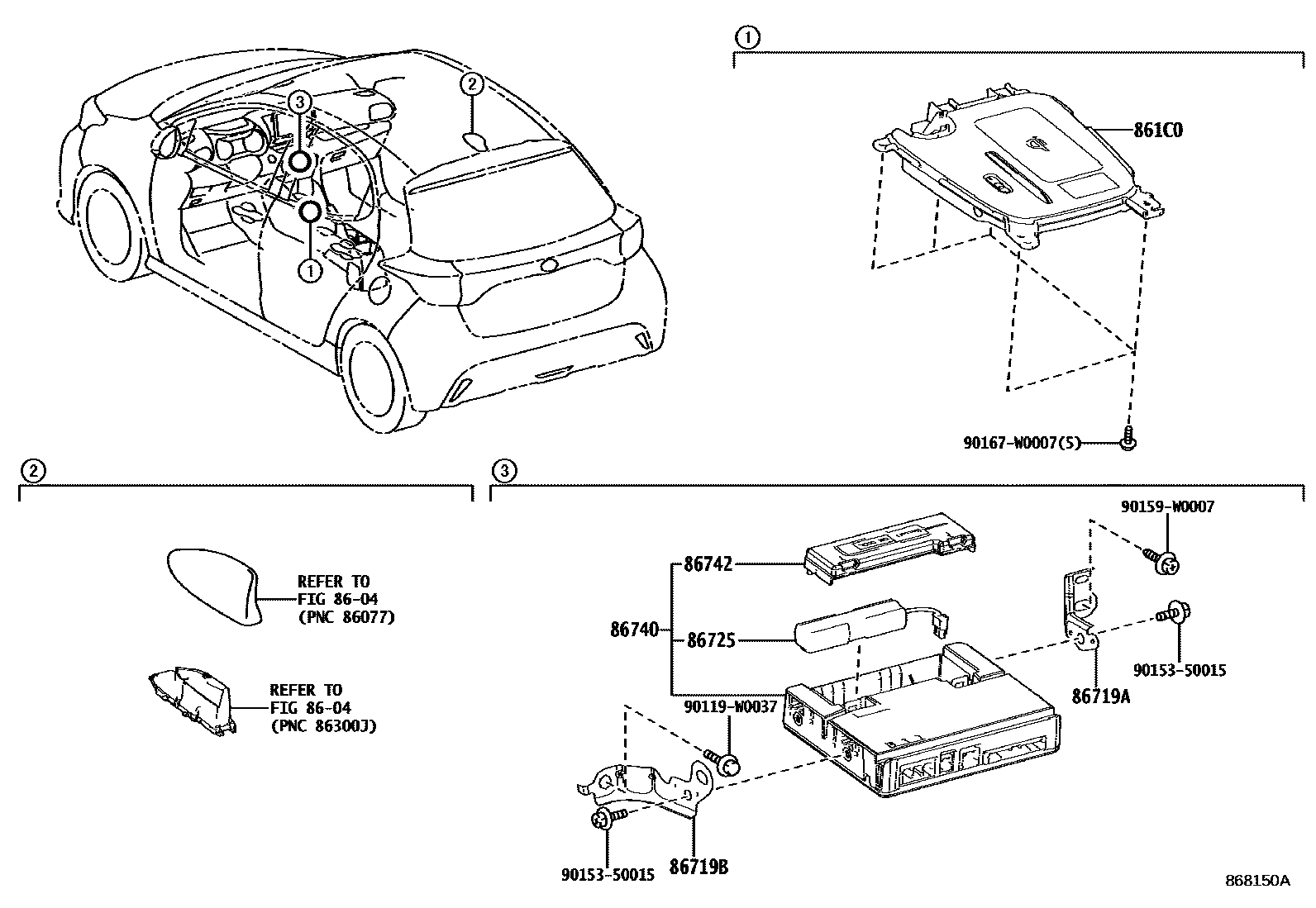 3
2
1
1
861C0
90167-W0007(5)
2
REFER TO
FIG 86-04
(PNC 86077)
REFER TO
FIG 86-04
(PNC 86300J)
3
90159-W0007
86742
86740
86725
90153-50015
86719A
90119-W0037
90153-50015
86719B
868150A