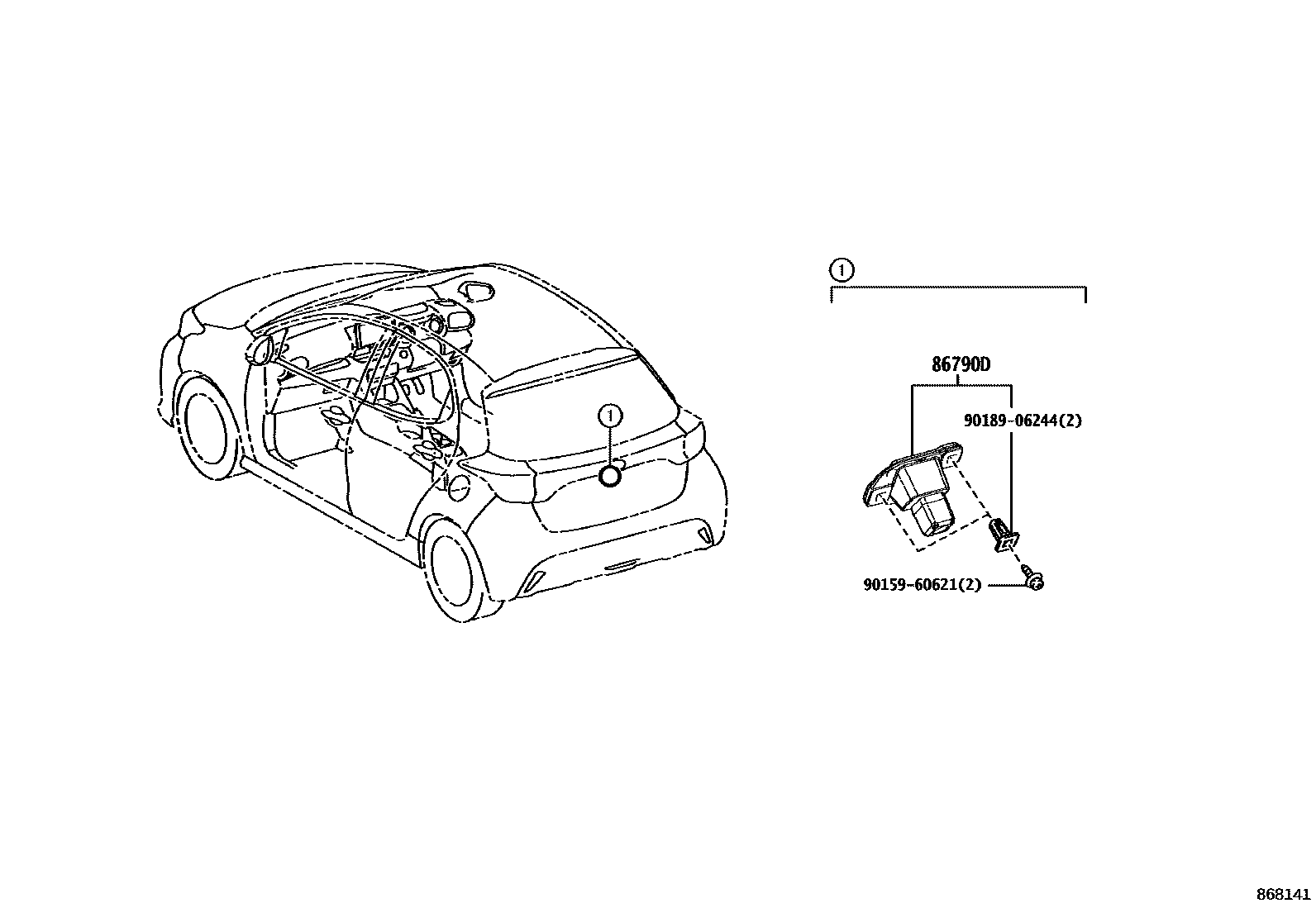 1

1

86790D

90189-06244(2)

90159-60621(2)

868141