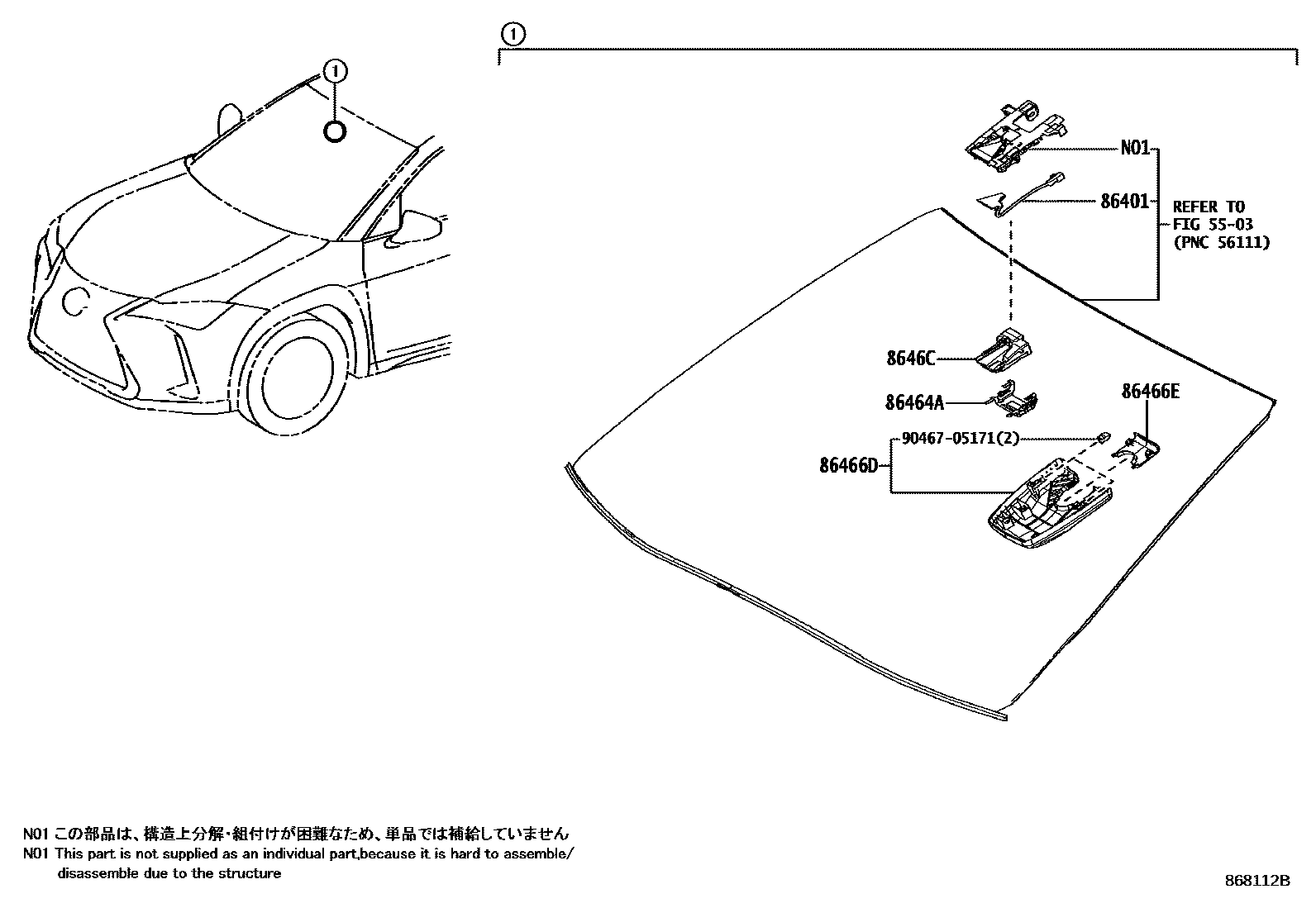 ①

①

N01

86401

REFER TO
FIG 55-03
(PNC 56111)

8646C

86464A

86466E

90467-05171(2)

86466D

N01 この部品は、構造上分解・組付けが困難なため、単品では補給していません
N01 This part is not supplied as an individual part,because it is hard to assemble/ disassemble due to the structure

868112B