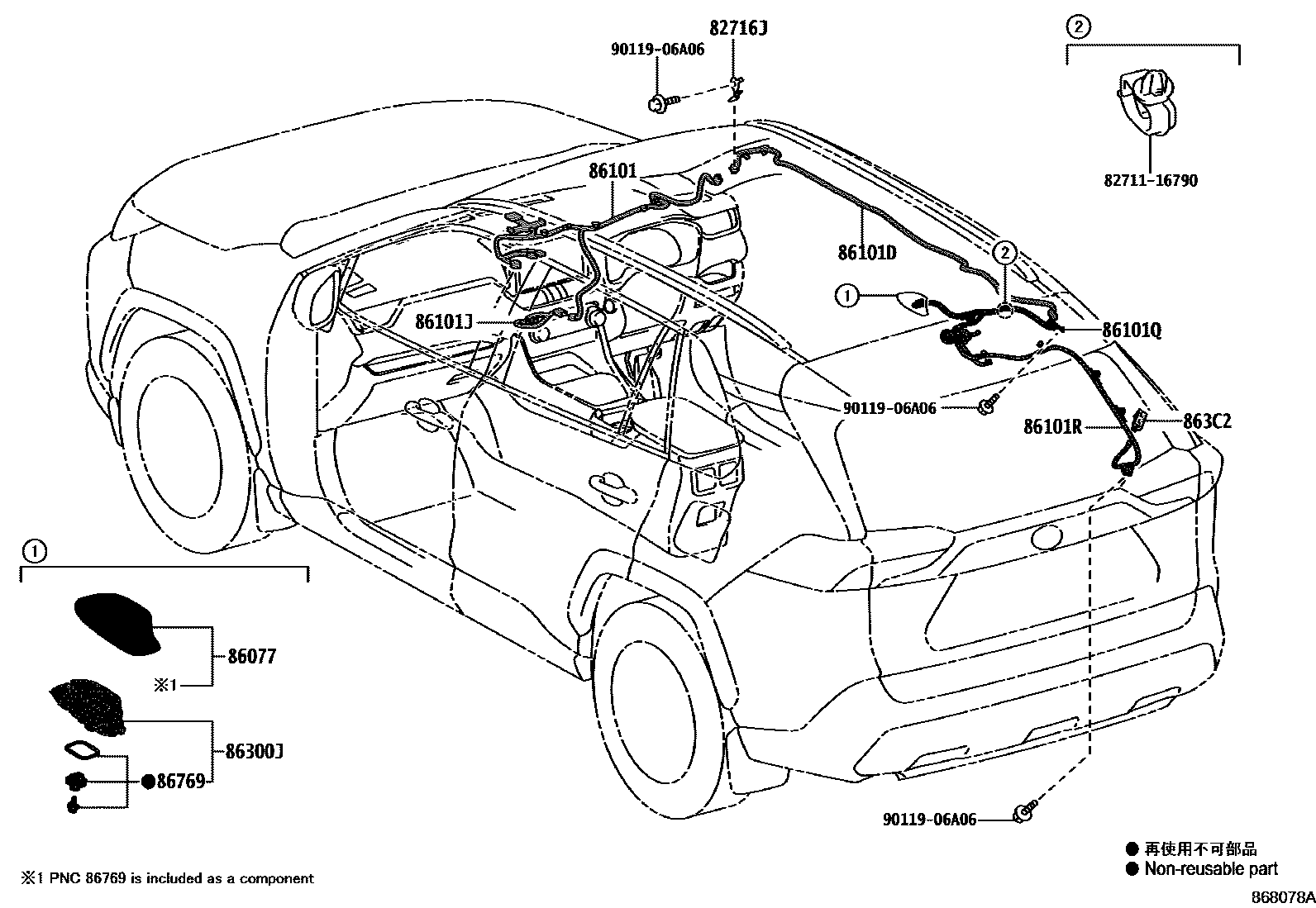 90119-06A06
82716J
②
82711-16790
86101
86101D
②
①
86101J
86101Q
90119-06A06
86101R
863C2
①
86077
※1
86300J
●86769
90119-06A06
● 再使用不可部品
● Non-reusable part
※1 PNC 86769 is included as a component
868078A