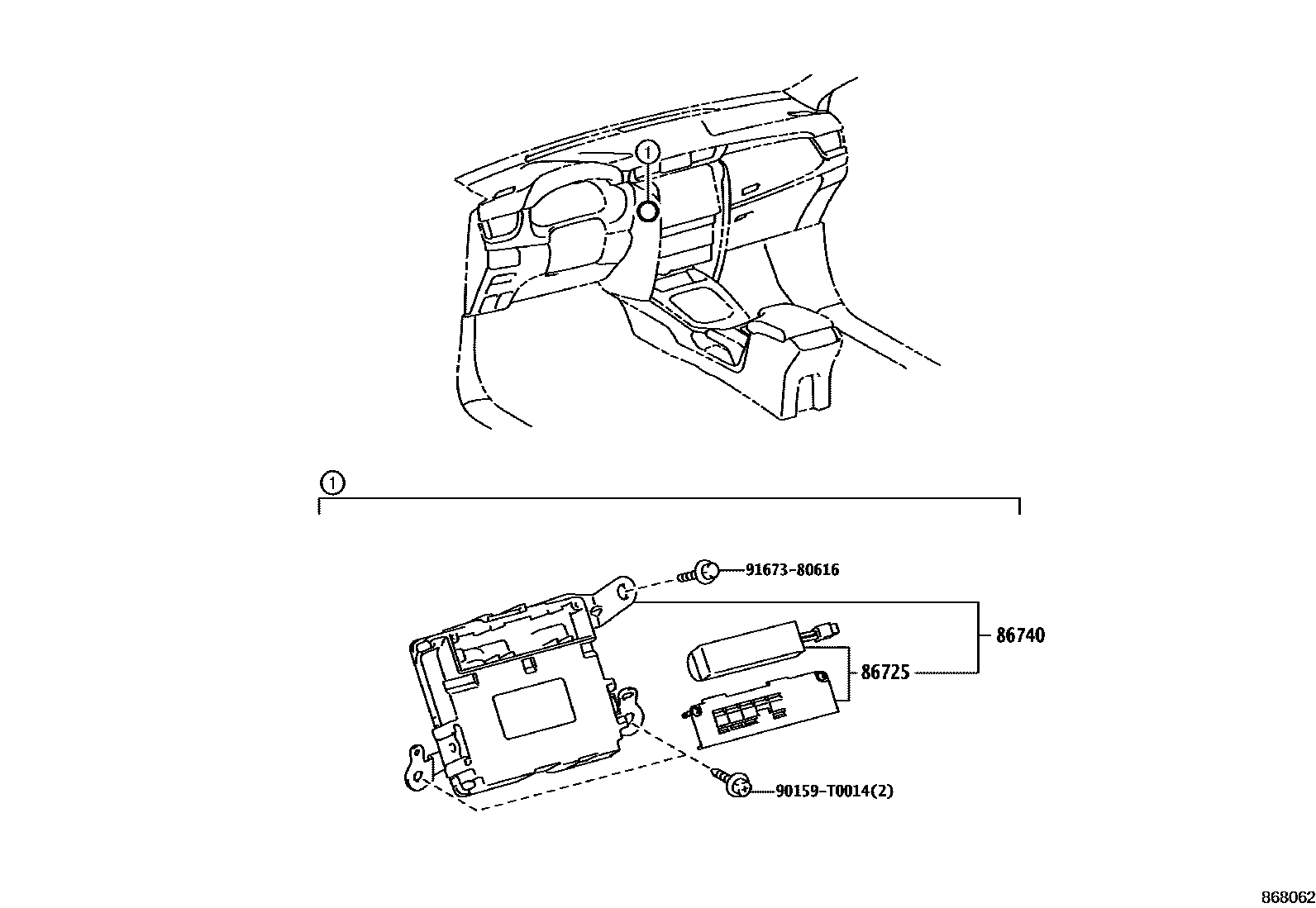 1

1

91673-80616

86740

86725

90159-T0014(2)

868062