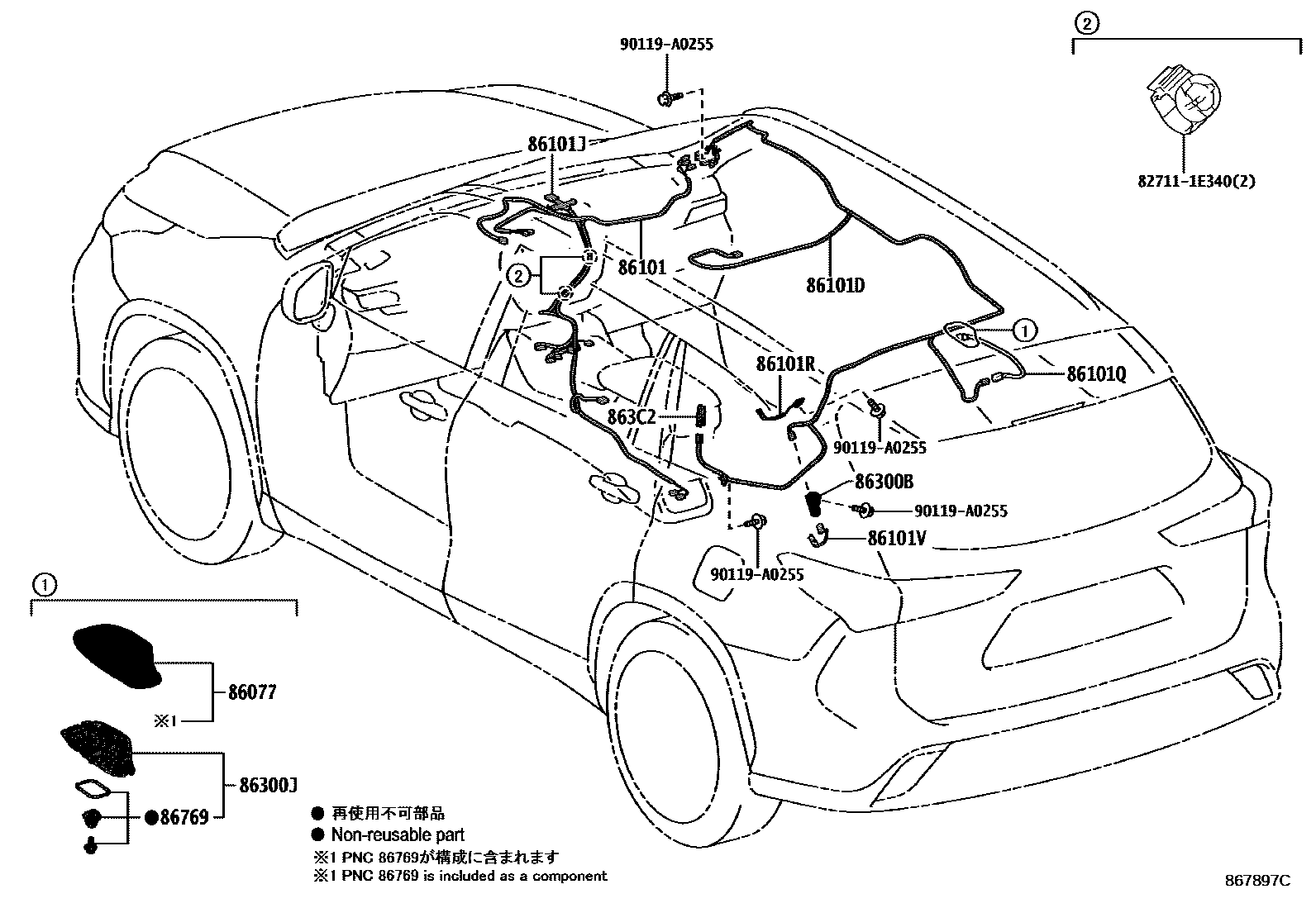 90119-A0255

②

82711-1E340(2)

86101J

②

86101

86101D

①

86101R

86101Q

863C2

90119-A0255

86300B

90119-A0255

86101V

90119-A0255

①

86077

※1

86300J

●86769

● 再使用不可部品
● Non-reusable part
※1 PNC 86769が構成に含まれます
※1 PNC 86769 is included as a component

867897C