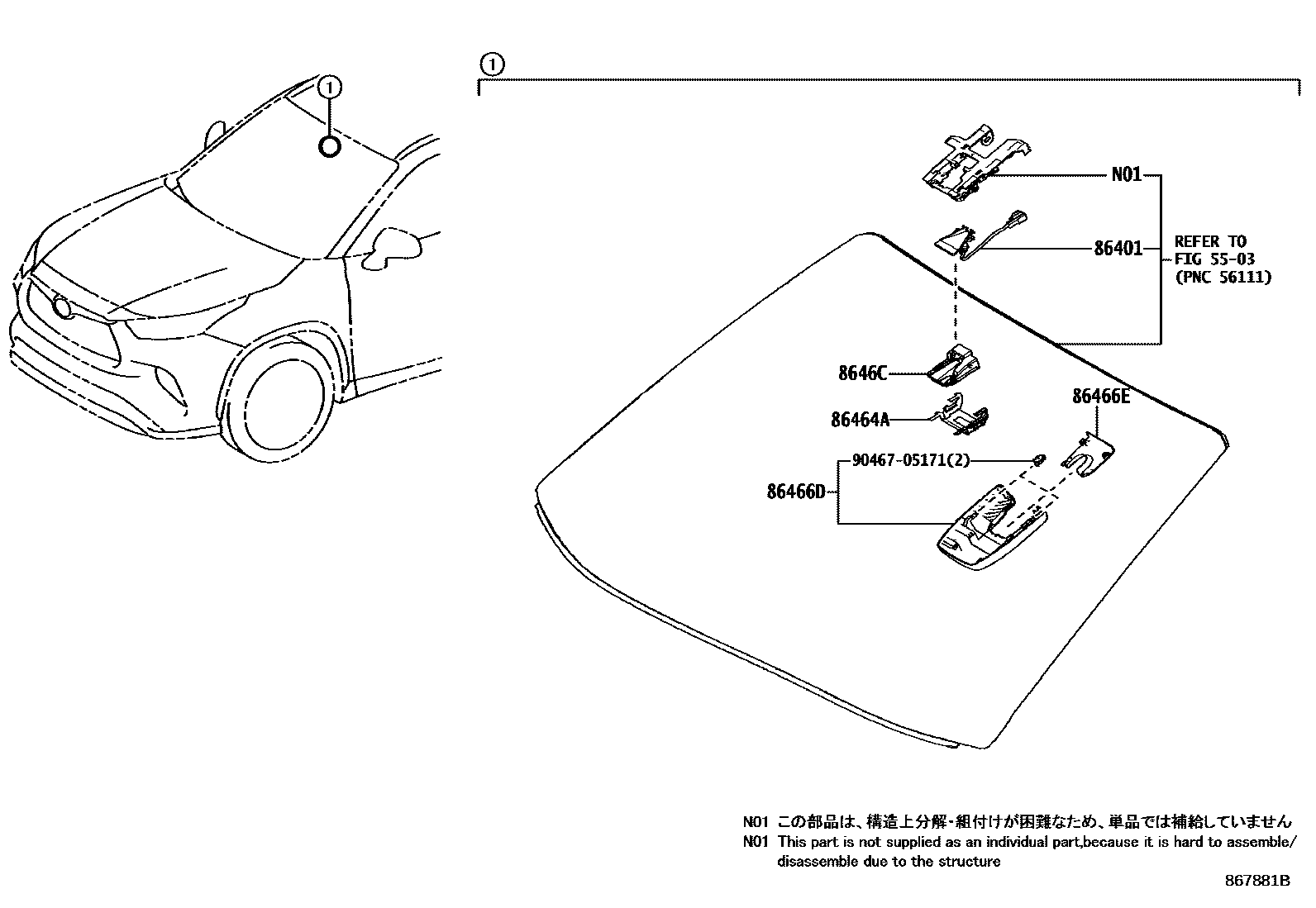 ①

①

N01

86401

REFER TO FIG 55-03 (PNC 56111)

8646C

86464A

86466E

90467-05171(2)

86466D

N01 この部品は、構造上分解・組付けが困難なため、単品では補給していません
N01 This part is not supplied as an individual part,because it is hard to assemble/ disassemble due to the structure

867881B