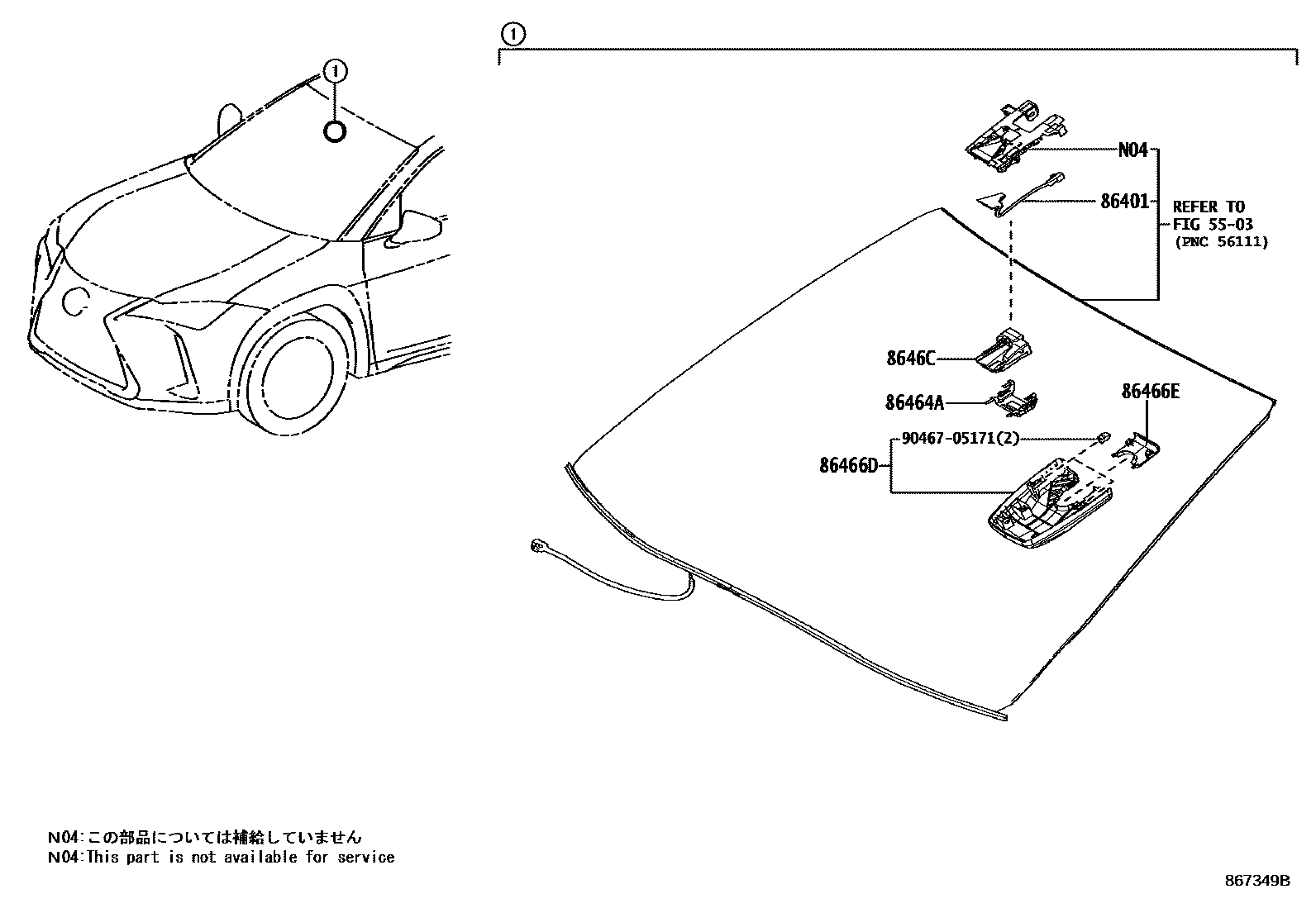 1

1

N04

86401

REFER TO
FIG 55-03
(PNC 56111)

8646C

86464A

86466E

90467-05171(2)

86466D

N04:この部品については補給していません
N04:This part is not available for service

867349B