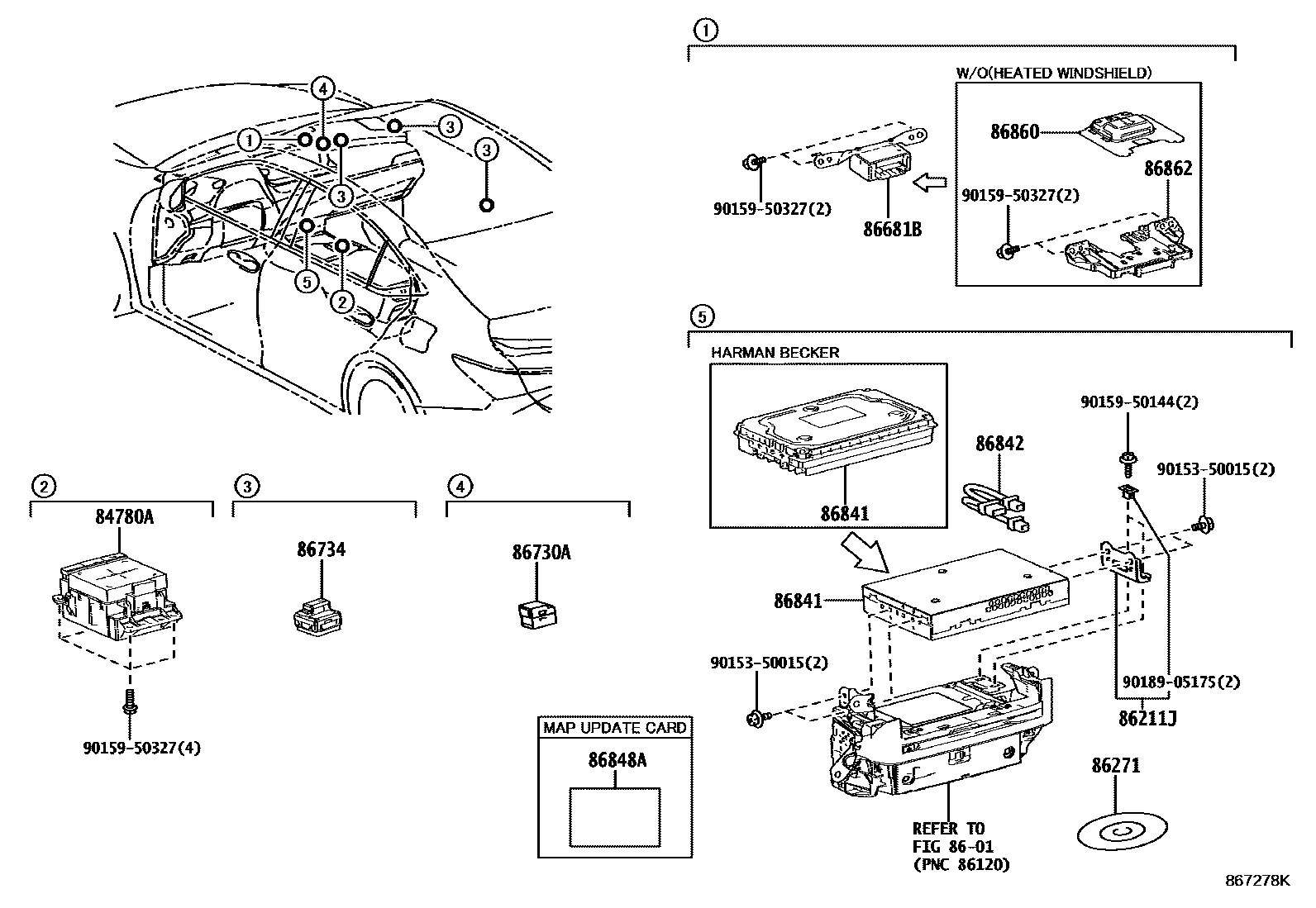 4
1
3
3
3
5
2

1
W/O(HEATED WINDSHIELD)
86860
86862
90159-50327(2)
90159-50327(2)
86681B

5
HARMAN BECKER
86841
86842
90159-50144(2)
90153-50015(2)
86841
90153-50015(2)
90189-05175(2)
86211J
86271
REFER TO FIG 86-01 (PNC 86120)

2
84780A
90159-50327(4)

3
86734

4
86730A

MAP UPDATE CARD
86848A

867278K