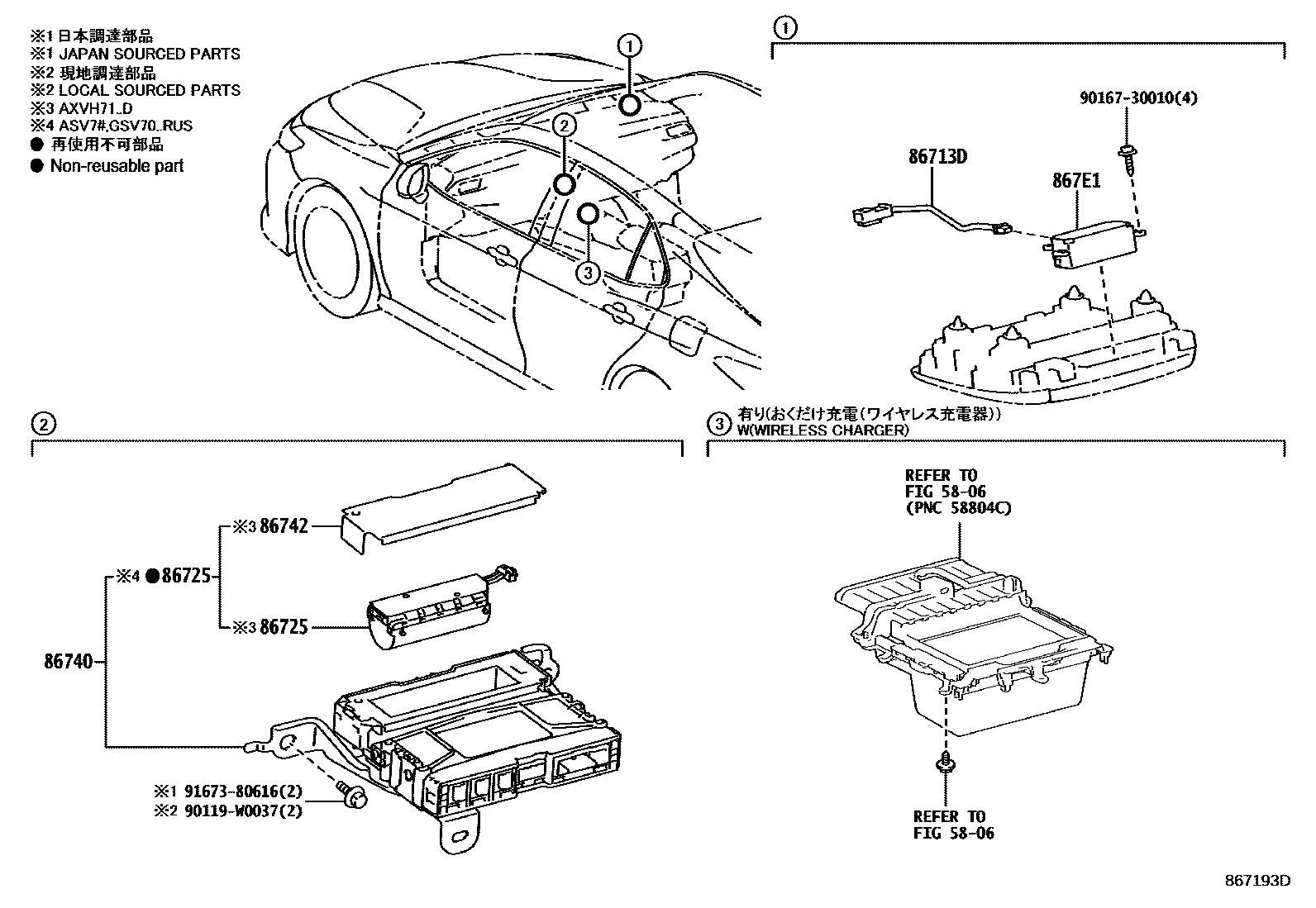 ※1 日本調達部品
※1 JAPAN SOURCED PARTS
※2 現地調達部品
※2 LOCAL SOURCED PARTS
※3 AXVH71..D
※4 ASV7#,GSV70..RUS
● 再使用不可部品
● Non-reusable part

1
2
3

1

90167-30010(4)
86713D
867E1

2

※3 86742
※4 ●86725
※3 86725
86740
※1 91673-80616(2)
※2 90119-W0037(2)

3 有り(おくだけ充電(ワイヤレス充電器))
W(WIRELESS CHARGER)

REFER TO
FIG 58-06
(PNC 58804C)

REFER TO
FIG 58-06

867193D