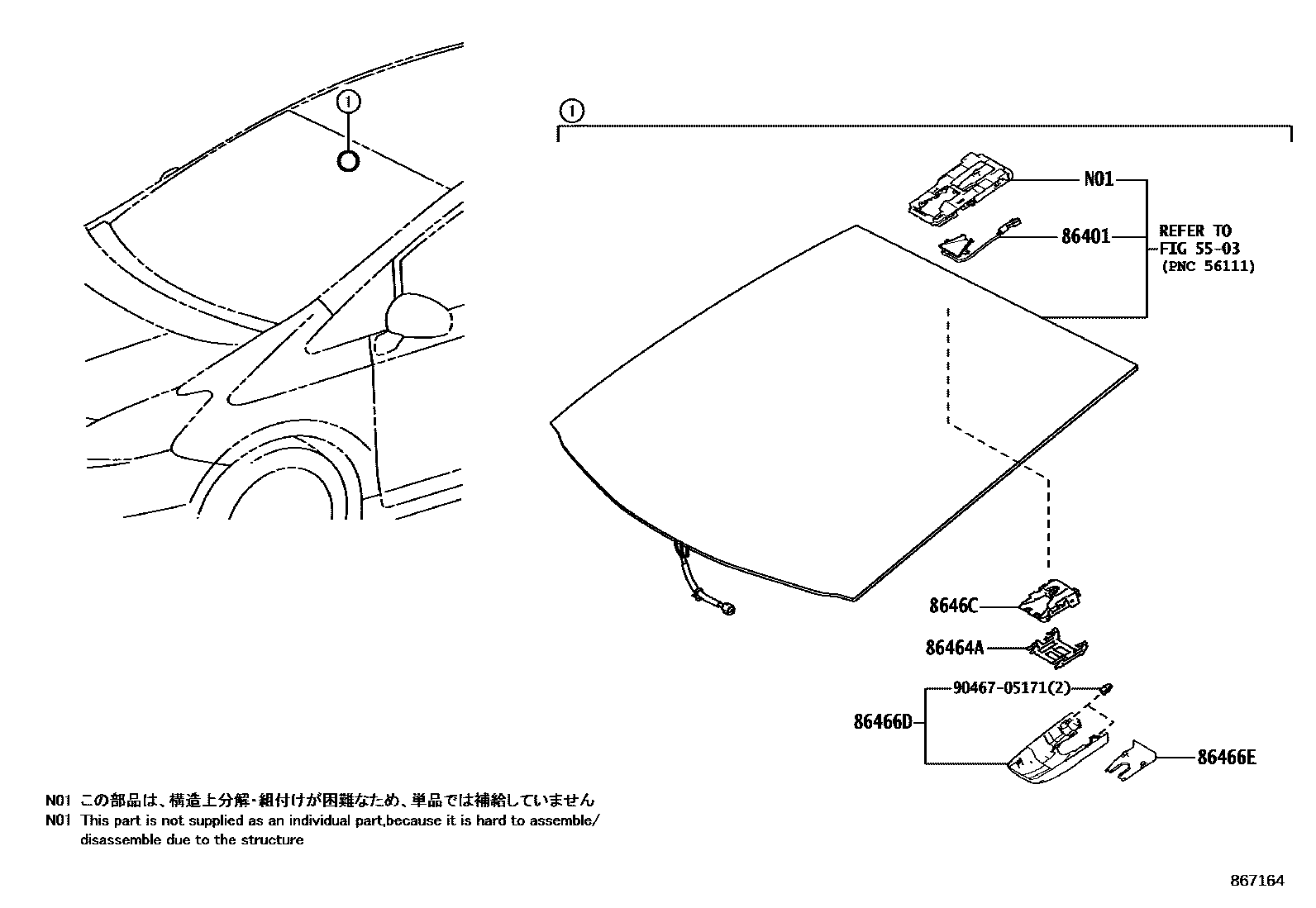 1

1

N01

86401

REFER TO
FIG 55-03
(PNC 56111)

8646C

86464A

90467-05171(2)

86466D

86466E

N01 この部品は、構造上分解・組付けが困難なため、単品では補給していません
N01 This part is not supplied as an individual part,because it is hard to assemble/ disassemble due to the structure

867164