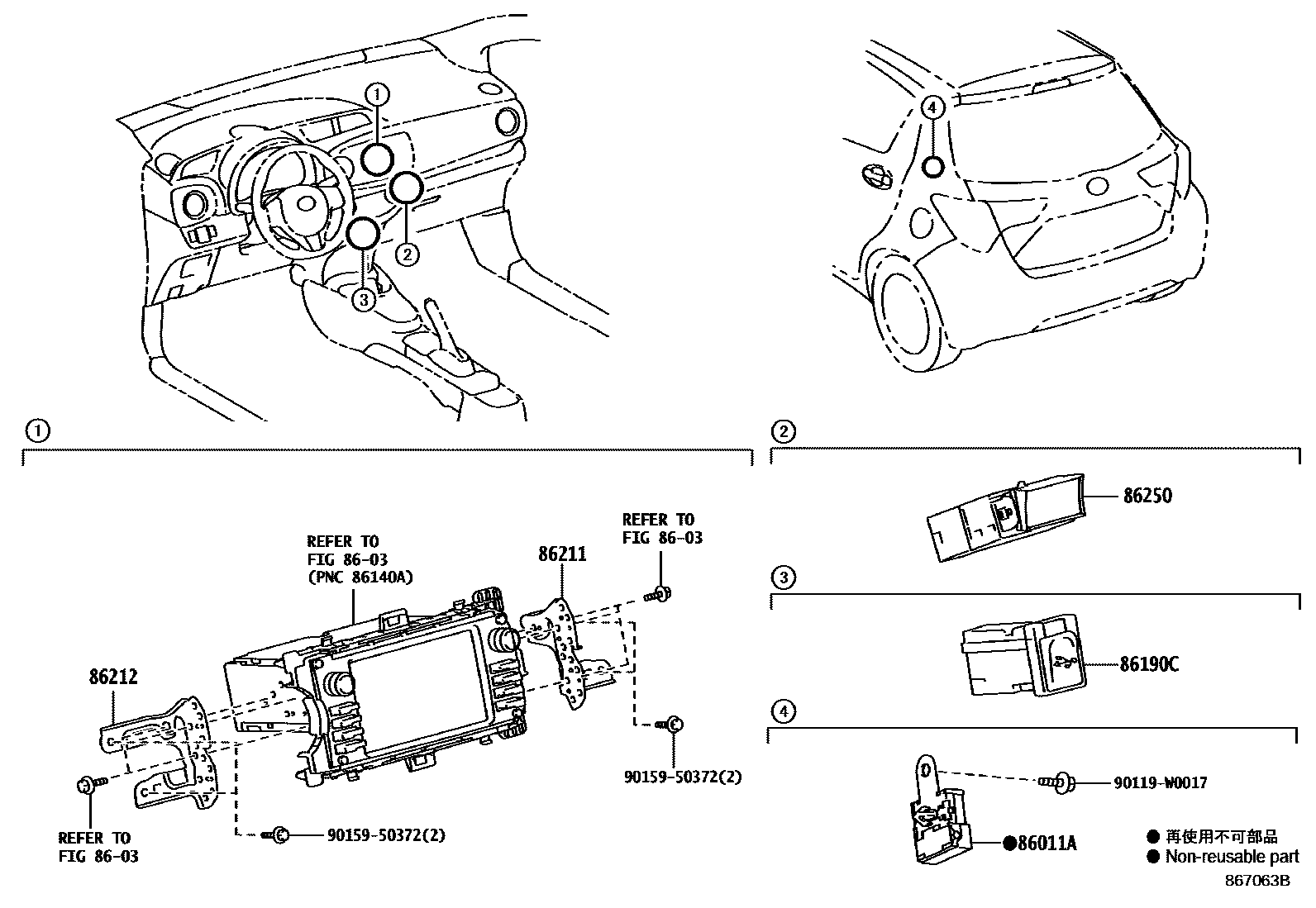 ①
②
③
④

①
REFER TO
FIG 86-03
(PNC 86140A)
86211
REFER TO
FIG 86-03
86212
90159-50372(2)
REFER TO
FIG 86-03
90159-50372(2)

②
86250

③
86190C

④
90119-W0017
●86011A

● 再使用不可部品
● Non-reusable part

867063B