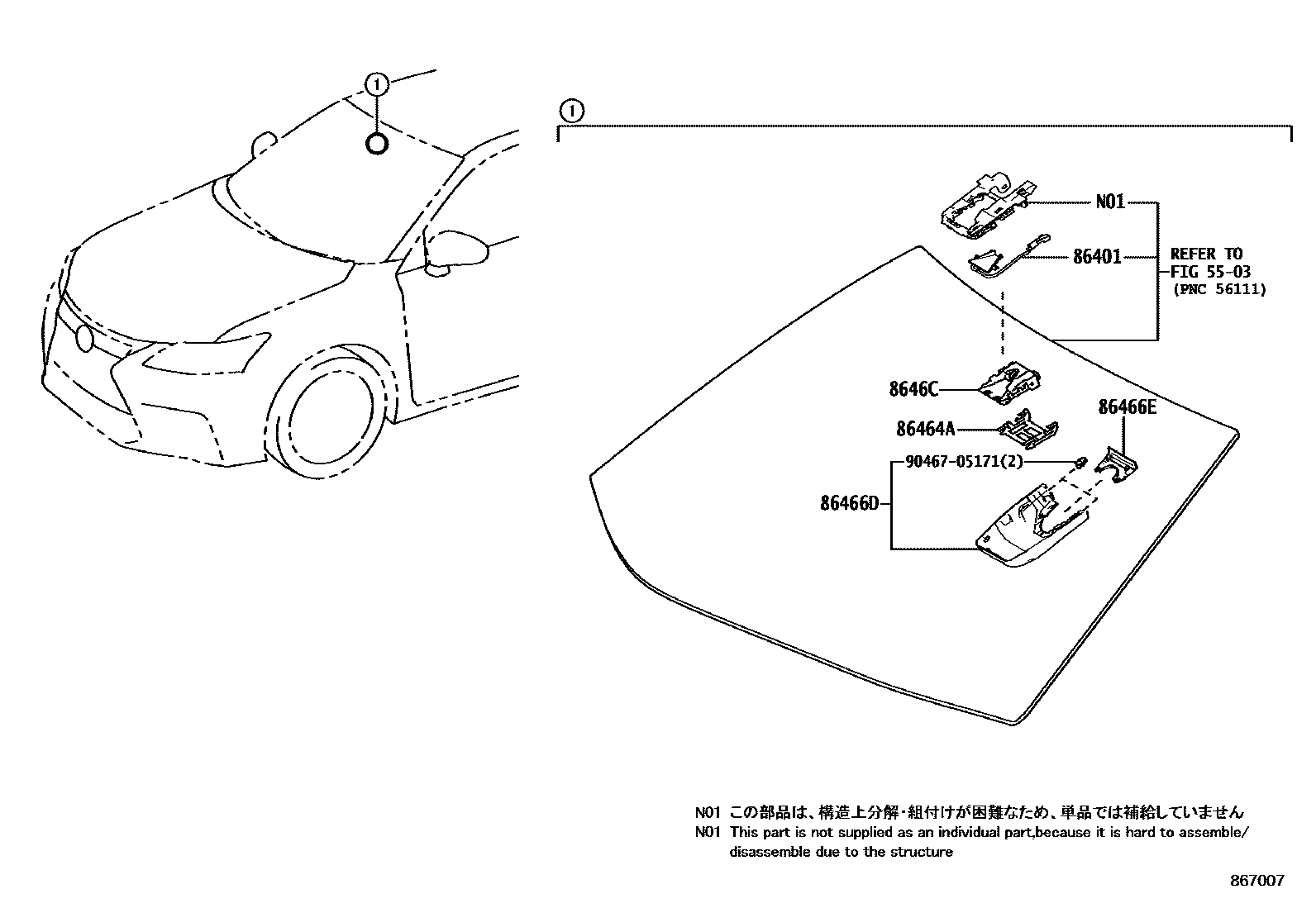 1

1

N01

86401

REFER TO
FIG 55-03
(PNC 56111)

8646C

86464A

86466E

90467-05171(2)

86466D

N01 この部品は、構造上分解・組付けが困難なため、単品では補給していません
N01 This part is not supplied as an individual part,because it is hard to assemble/ disassemble due to the structure

867007