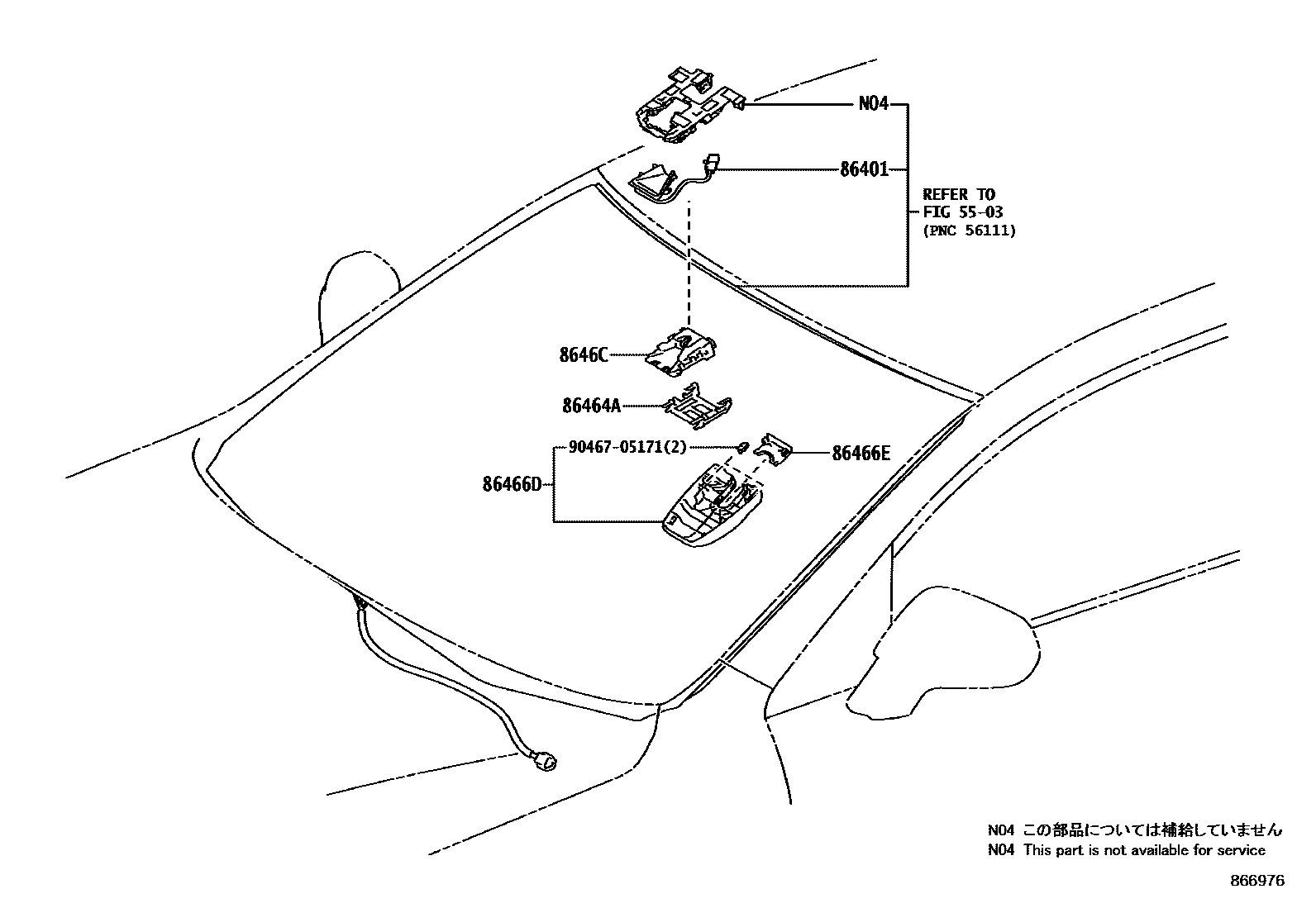 N04

86401

REFER TO
FIG 55-03
(PNC 56111)

8646C

86464A

90467-05171(2)

86466E

86466D

N04 この部品については補給していません
N04 This part is not available for service

866976