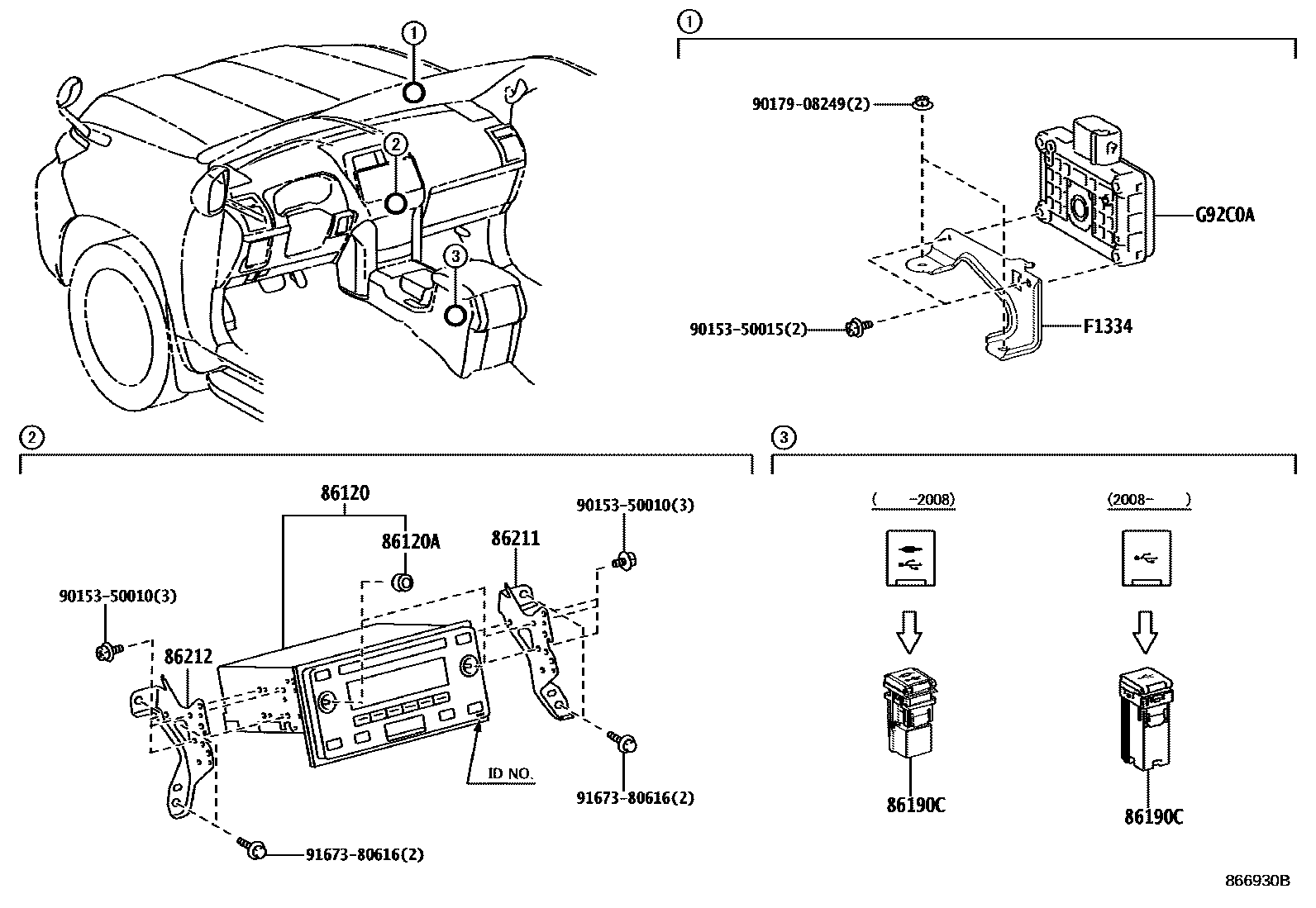 1
2
3

1

90179-08249(2)
G92C0A
90153-50015(2)
F1334

2

86120
86120A
86211
90153-50010(3)
90153-50010(3)
86212
ID NO.
91673-80616(2)
91673-80616(2)

3

( -2008)
(2008- )
86190C
86190C

866930B