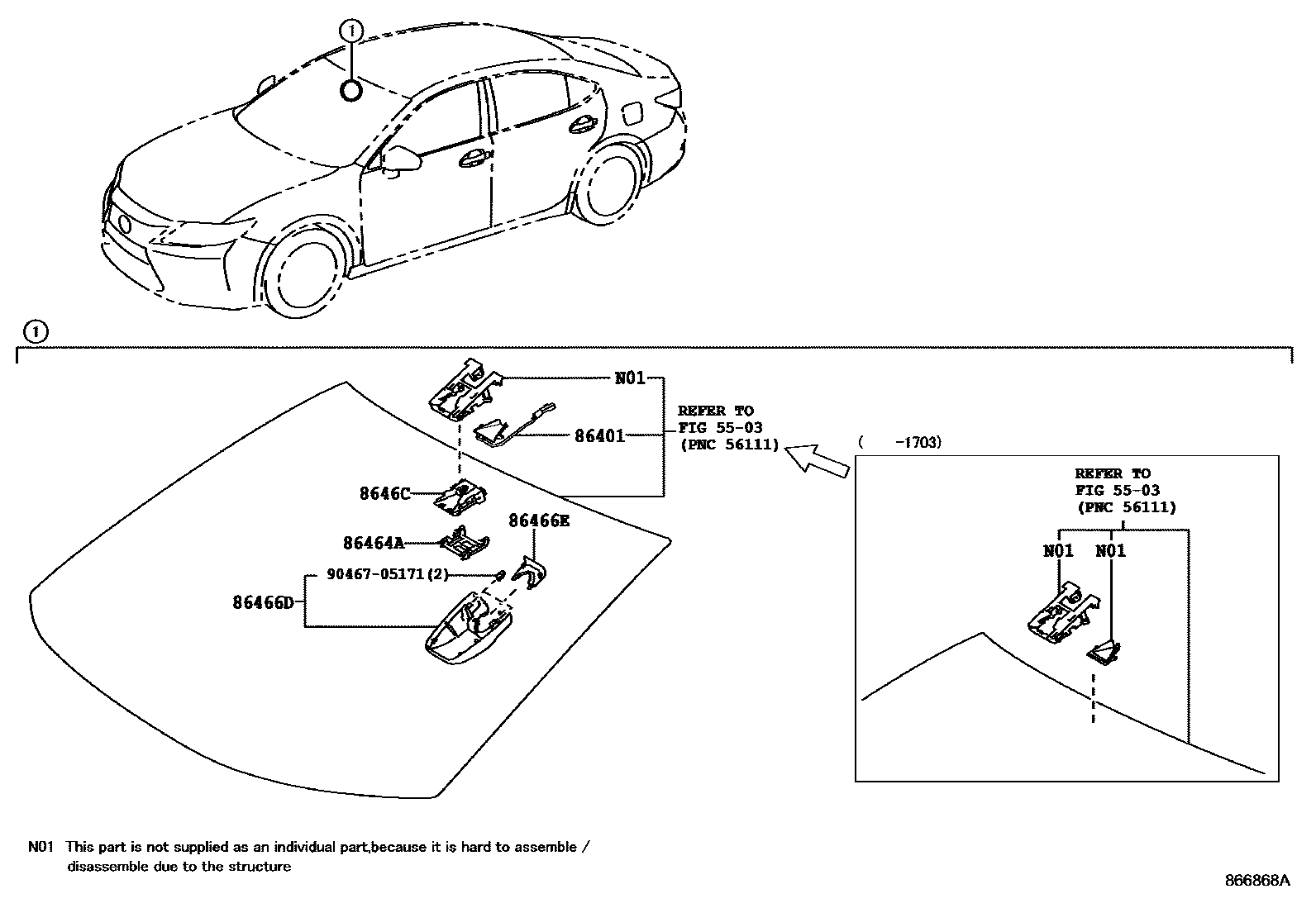 1

1

N01

86401

REFER TO
FIG 55-03
(PNC 56111)

8646C

86466E

86464A

90467-05171(2)

86466D

( -1703)

REFER TO
FIG 55-03
(PNC 56111)

N01 N01

N01 This part is not supplied as an individual part,because it is hard to assemble / disassemble due to the structure

866868A