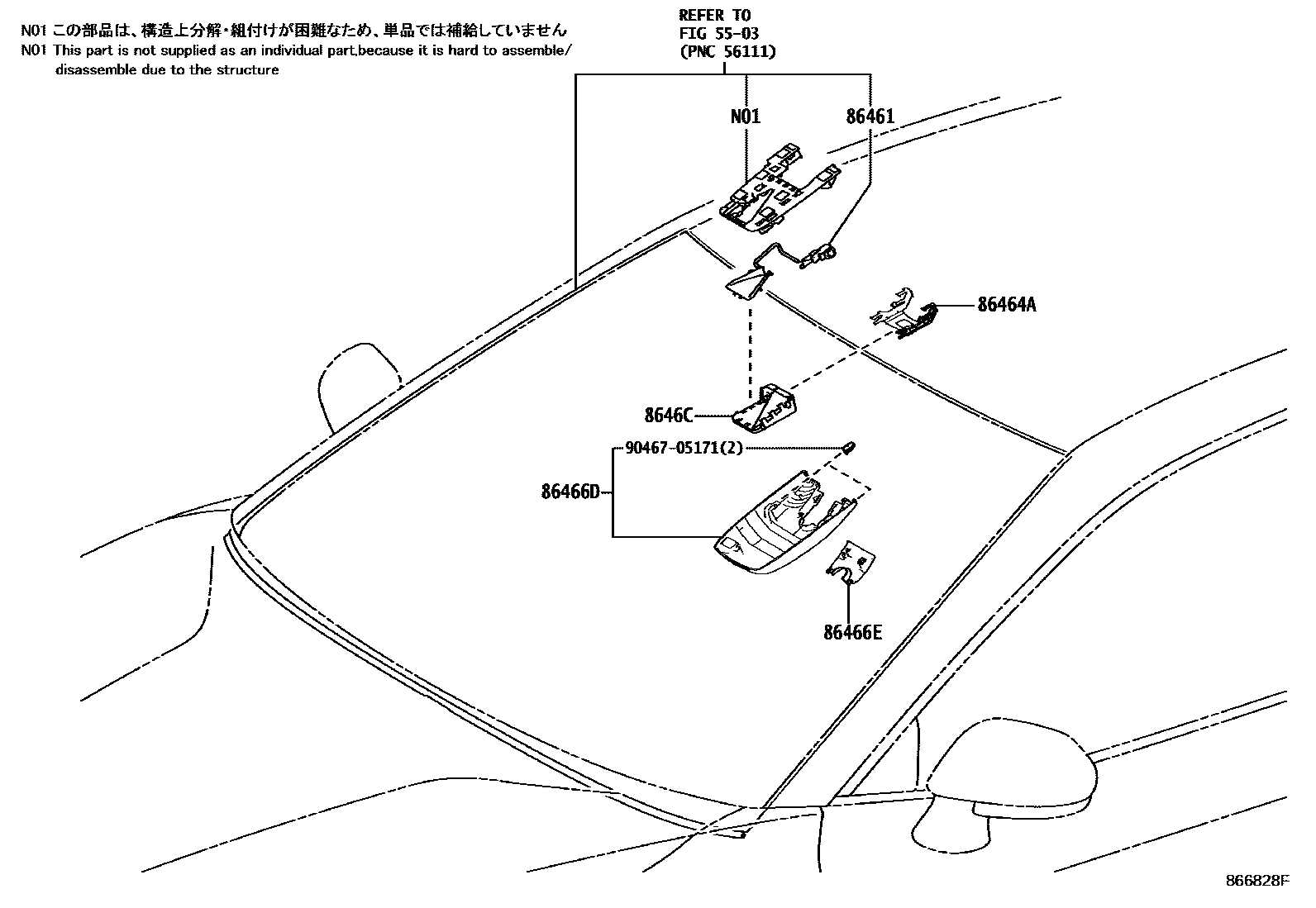 N01 この部品は、構造上分解・組付けが困難なため、単品では補給していません
N01 This part is not supplied as an individual part,because it is hard to assemble/ disassemble due to the structure

REFER TO
FIG 55-03
(PNC 56111)

N01

86461

86464A

8646C

90467-05171(2)

86466D

86466E

866828F