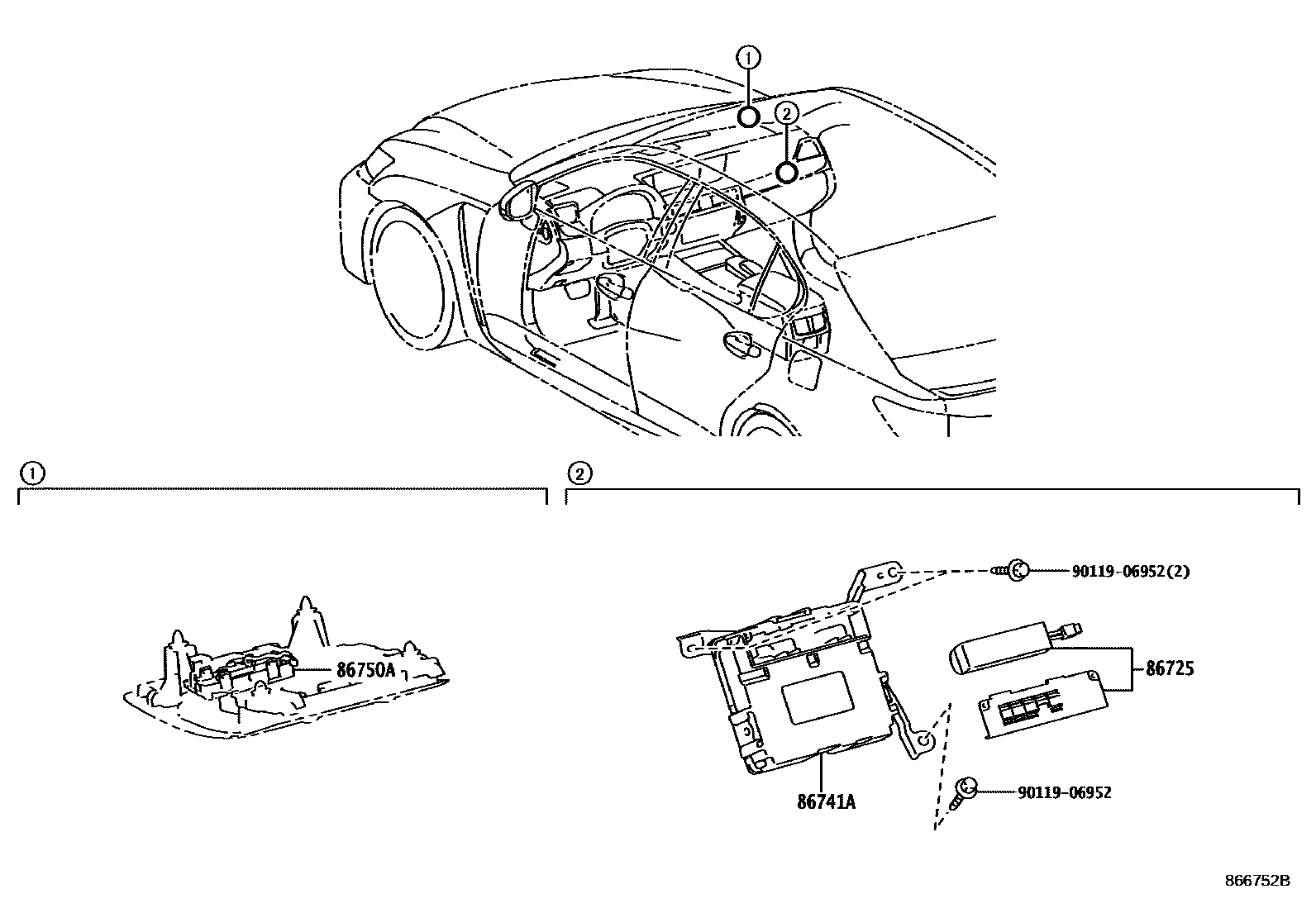 ①
②

①
86750A

②
90119-06952(2)
86725
86741A
90119-06952

866752B