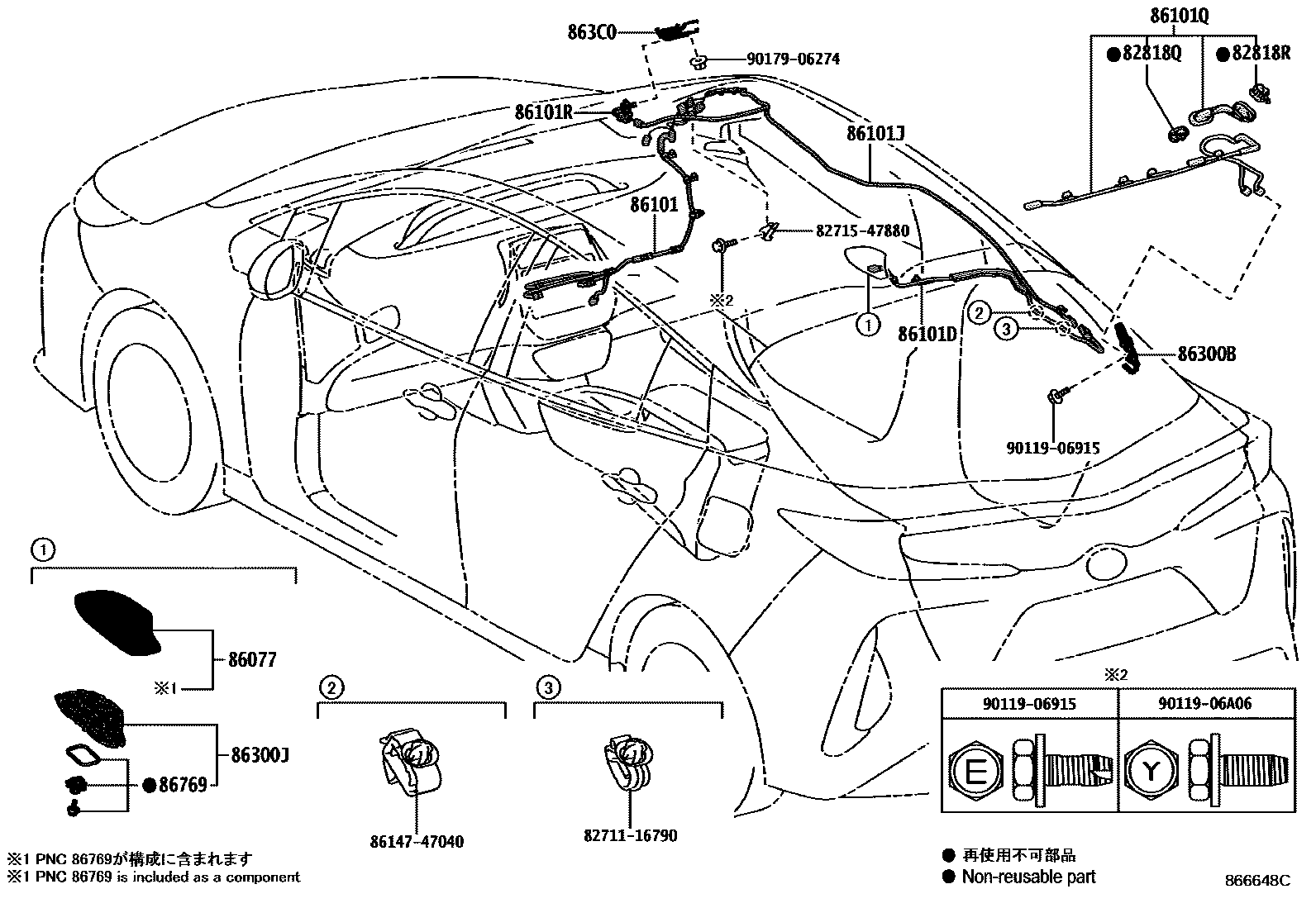 863C0
90179-06274
86101Q
●82818Q
●82818R
86101R
86101J
86101
82715-47880
※2
①
86101D
②
③
86300B
90119-06915

①
86077
※1
86300J
●86769

②
86147-47040

③
82711-16790

※2
| 90119-06915 | 90119-06A06 |
|---|---|
| E | Y |

※1 PNC 86769が構成に含まれます
※1 PNC 86769 is included as a component

● 再使用不可部品
● Non-reusable part
866648C