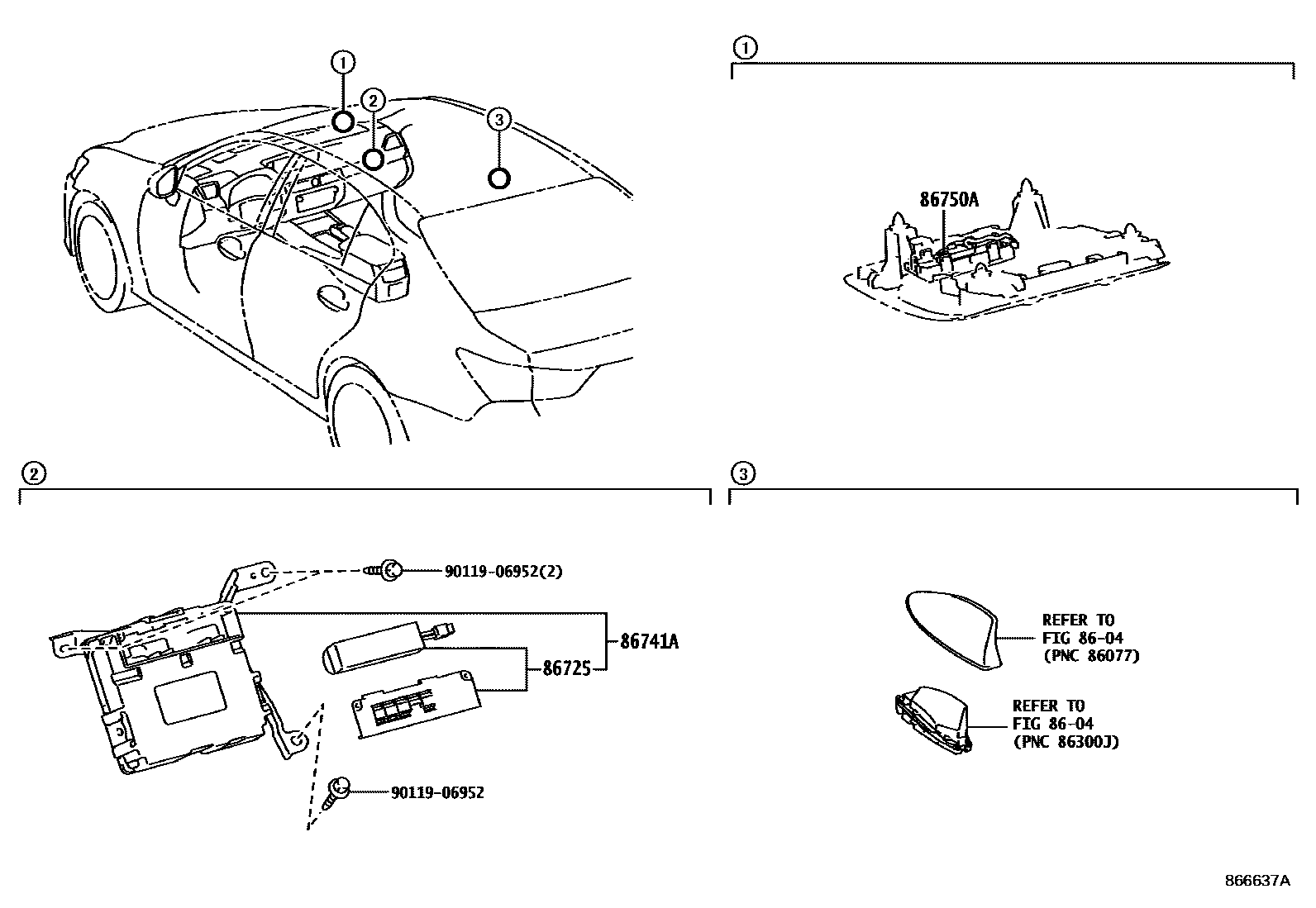 1
2
3

1

86750A

2

90119-06952(2)

86741A

86725

90119-06952

3

REFER TO
FIG 86-04
(PNC 86077)

REFER TO
FIG 86-04
(PNC 86300J)

866637A