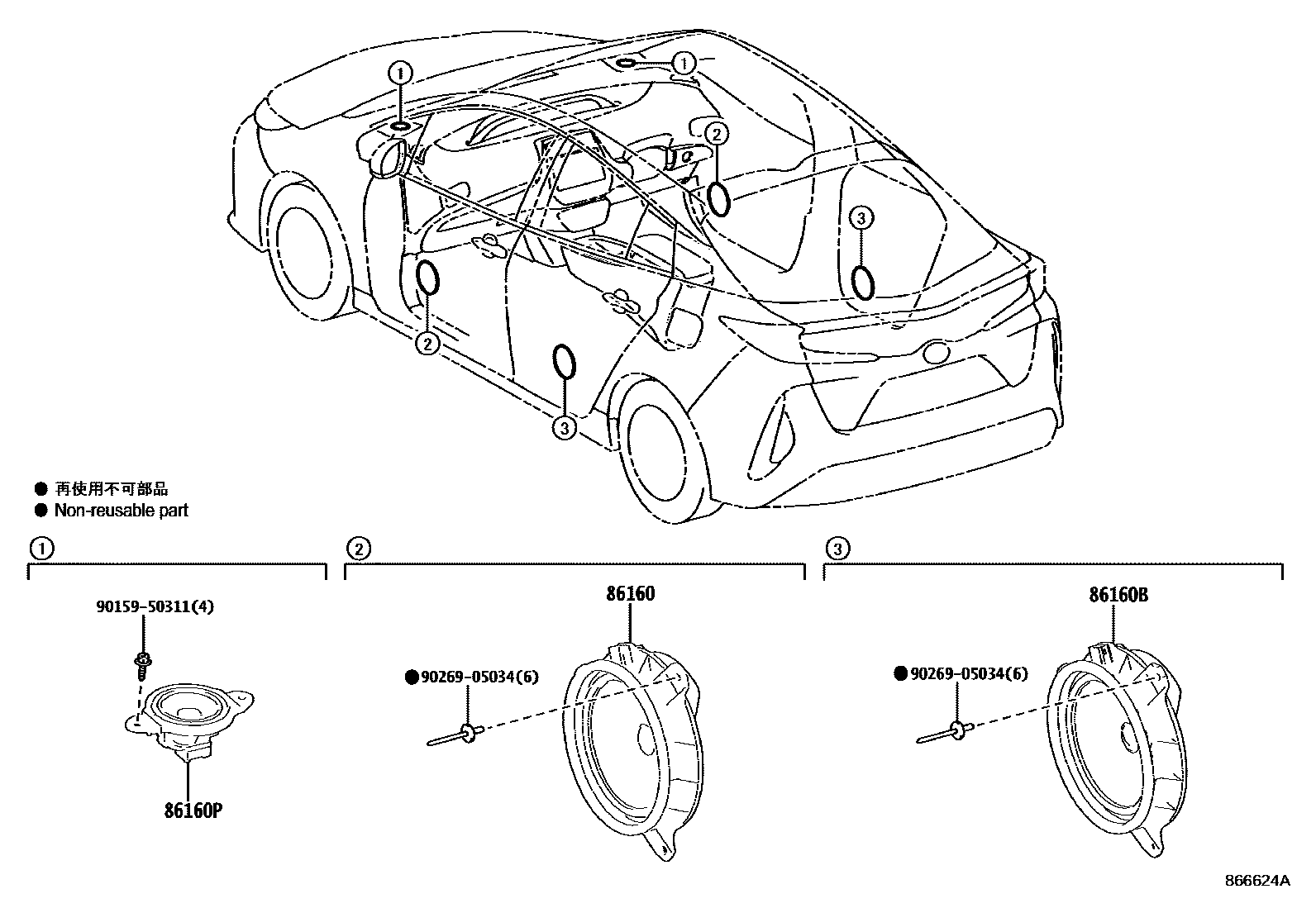 ①
①
②
③
②
③

● 再使用不可部品
● Non-reusable part

①
90159-50311(4)
86160P

②
86160
●90269-05034(6)

③
86160B
●90269-05034(6)

866624A