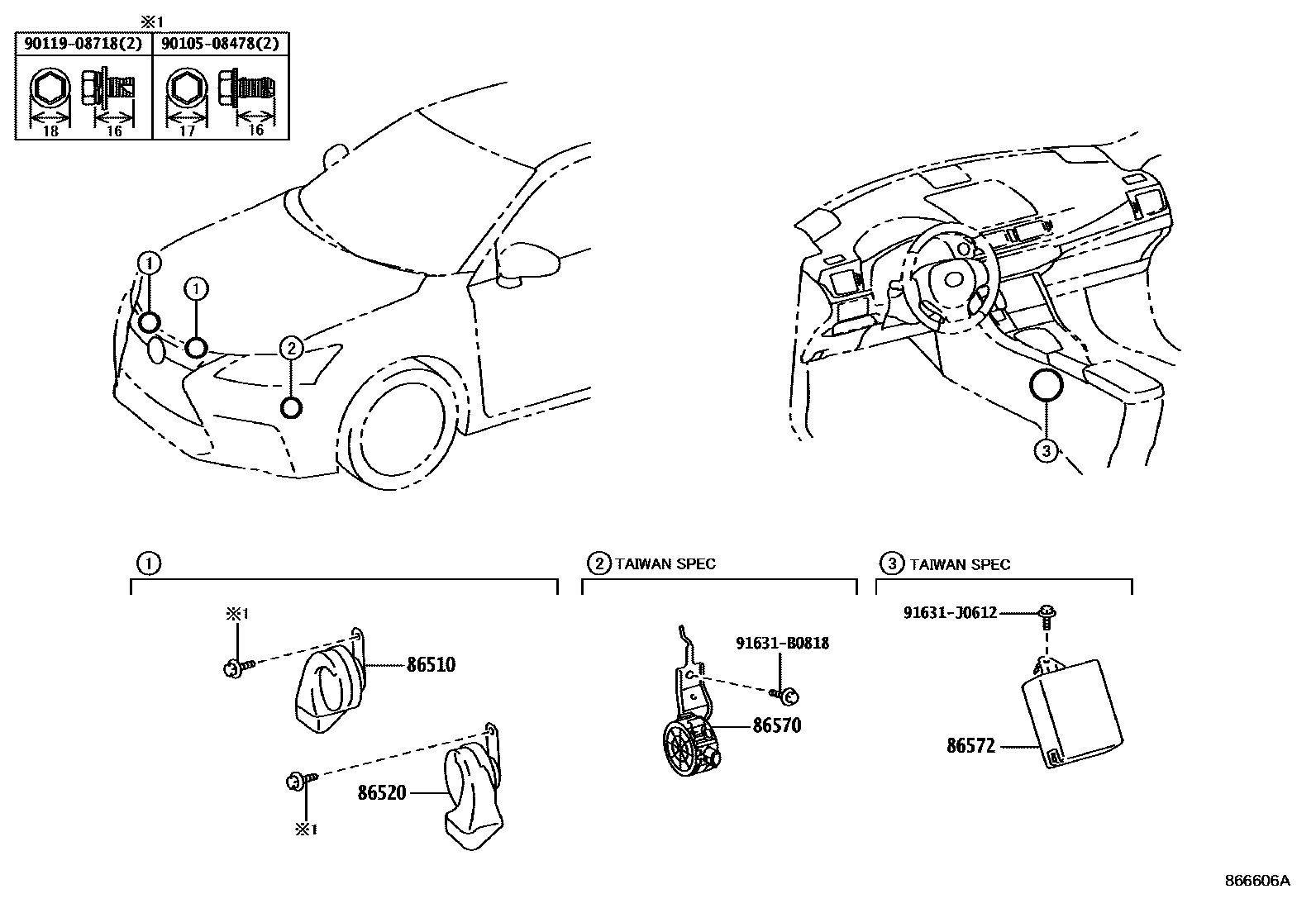 ※1

| 90119-08718(2) | 90105-08478(2) |
|---|---|
| 18 16 | 17 16 |

1
1
2
3

1

※1
86510
86520
※1

2 TAIWAN SPEC

91631-B0818
86570

3 TAIWAN SPEC

91631-J0612
86572

866606A