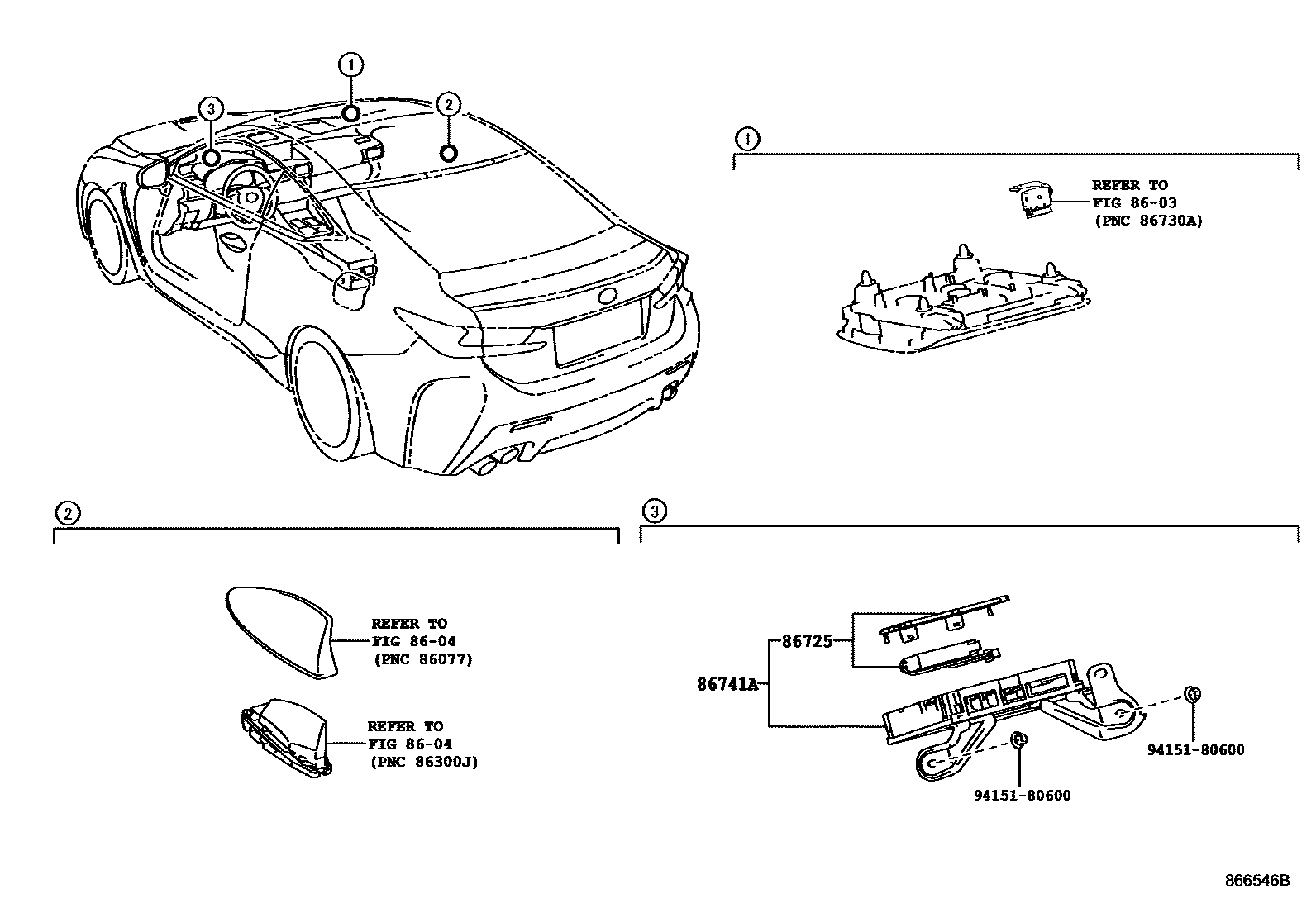 1

3

2

1

REFER TO
FIG 86-03
(PNC 86730A)

2

REFER TO
FIG 86-04
(PNC 86077)

REFER TO
FIG 86-04
(PNC 86300J)

3

86725

86741A

94151-80600

94151-80600

866546B