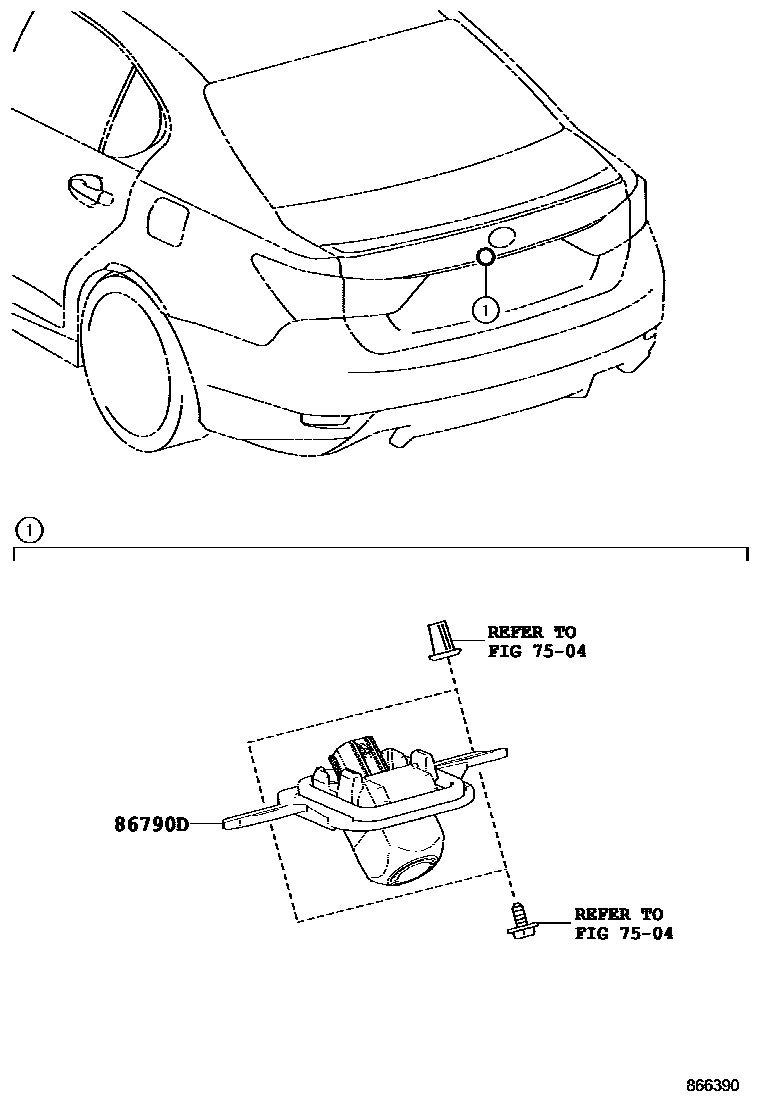 1

1

REFER TO
FIG 75-04

86790D

REFER TO
FIG 75-04

866390